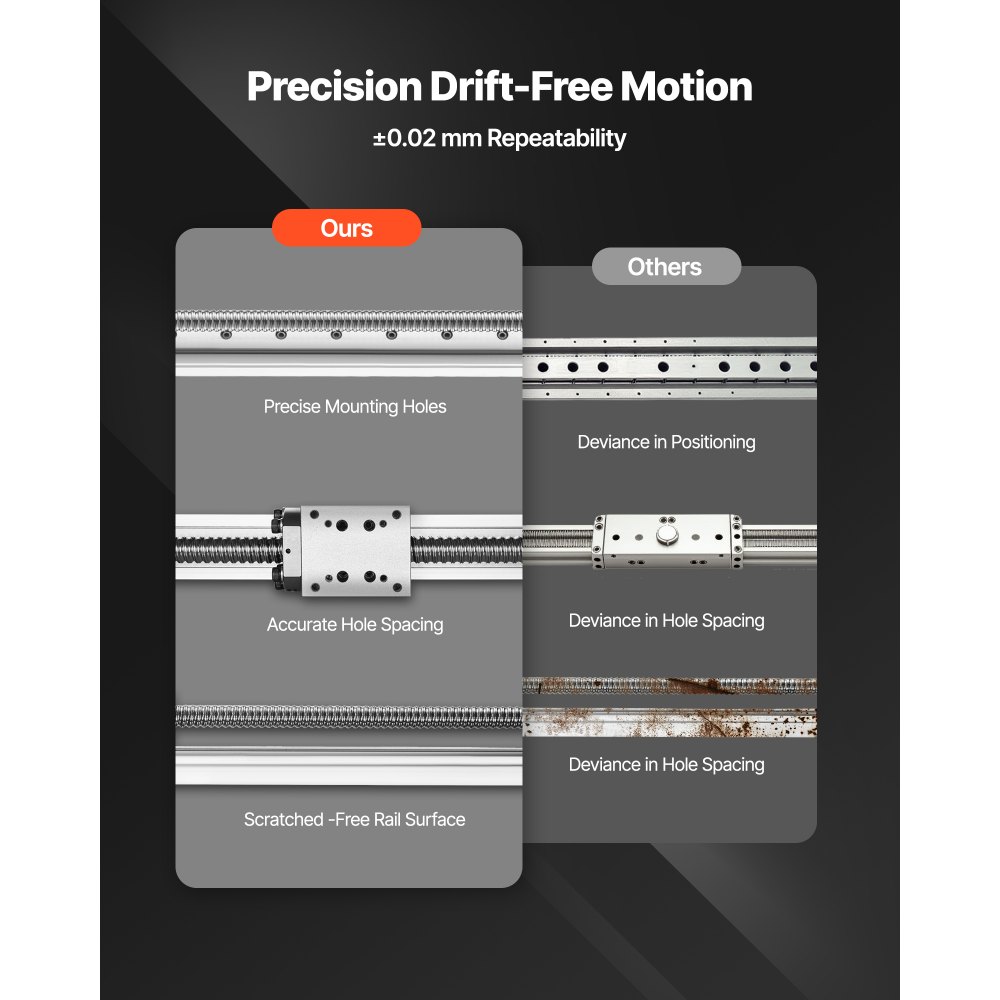 Precision Drift-Free Motion

±0.02 mm Repeatability

Ours

Precise Mounting Holes

Accurate Hole Spacing

Scratched -Free Rail Surface

Others

Deviance in Positioning

Deviance in Hole Spacing

Deviance in Hole Spacing