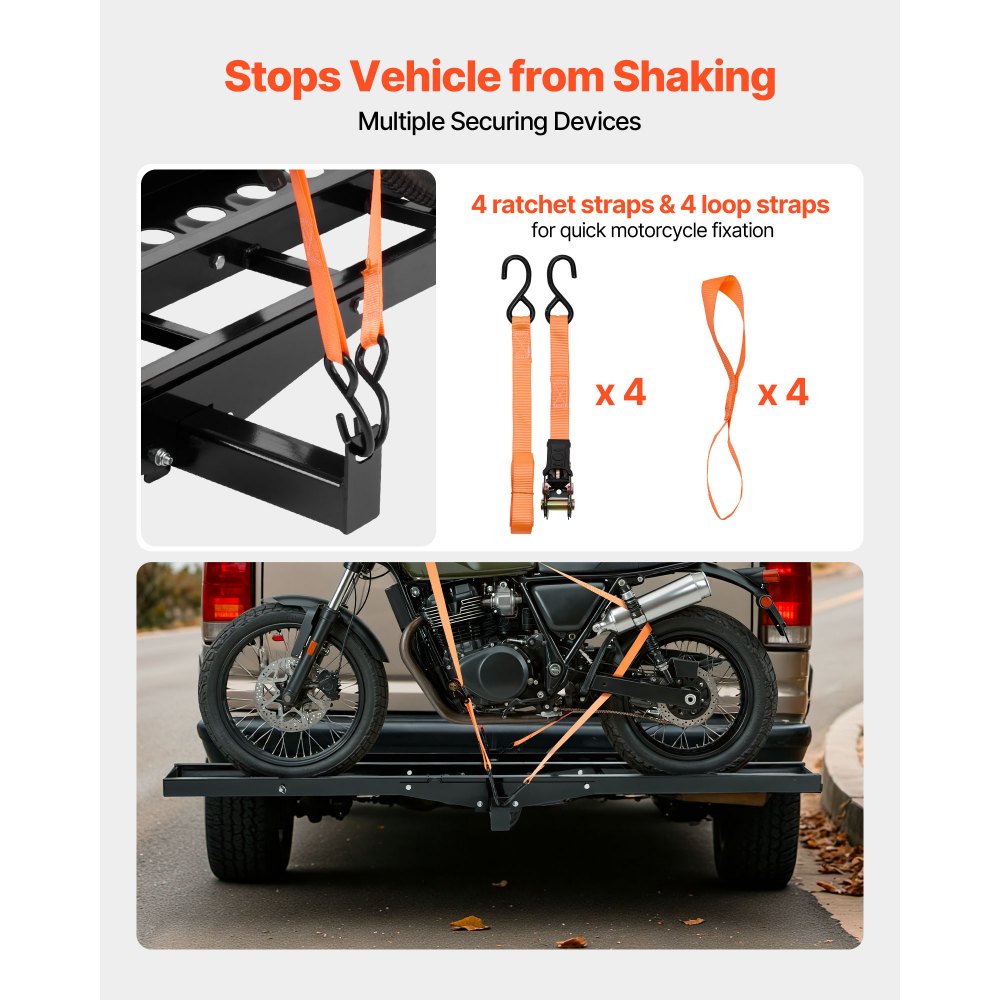 Stops Vehicle from Shaking

Multiple Securing Devices

4 ratchet straps & 4 loop straps
for quick motorcycle fixation

x 4

x 4