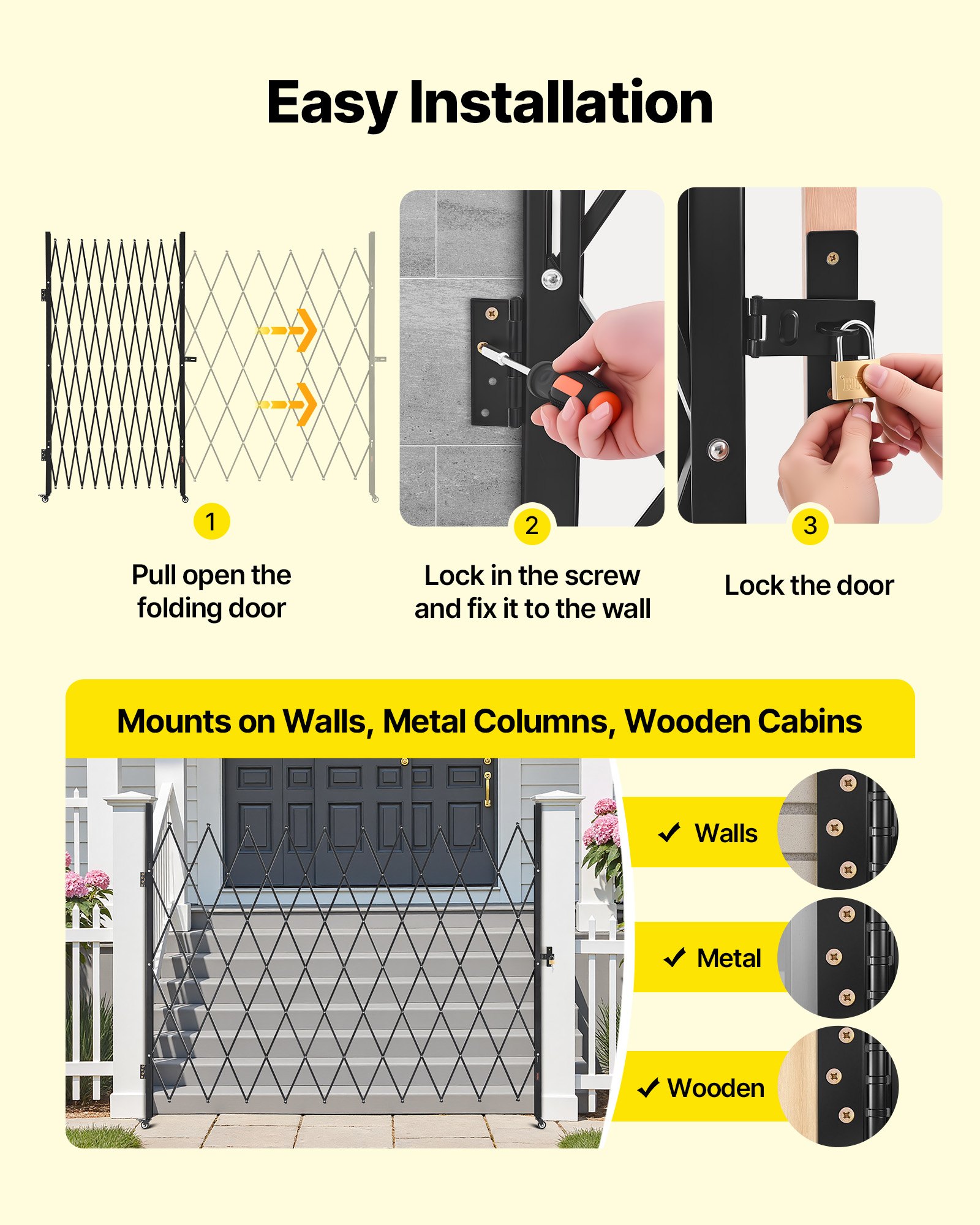 Easy Installation

1

Pull open the folding door

2

Lock in the screw and fix it to the wall

3

Lock the door

Mounts on Walls, Metal Columns, Wooden Cabins

✓ Walls

✓ Metal

✓ Wooden