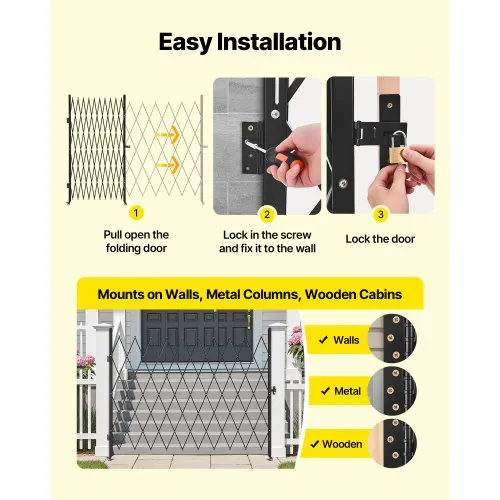 Easy Installation

1

Pull open the folding door

2

Lock in the screw and fix it to the wall

3

Lock the door

Mounts on Walls, Metal Columns, Wooden Cabins

✓ Walls

✓ Metal

✓ Wooden