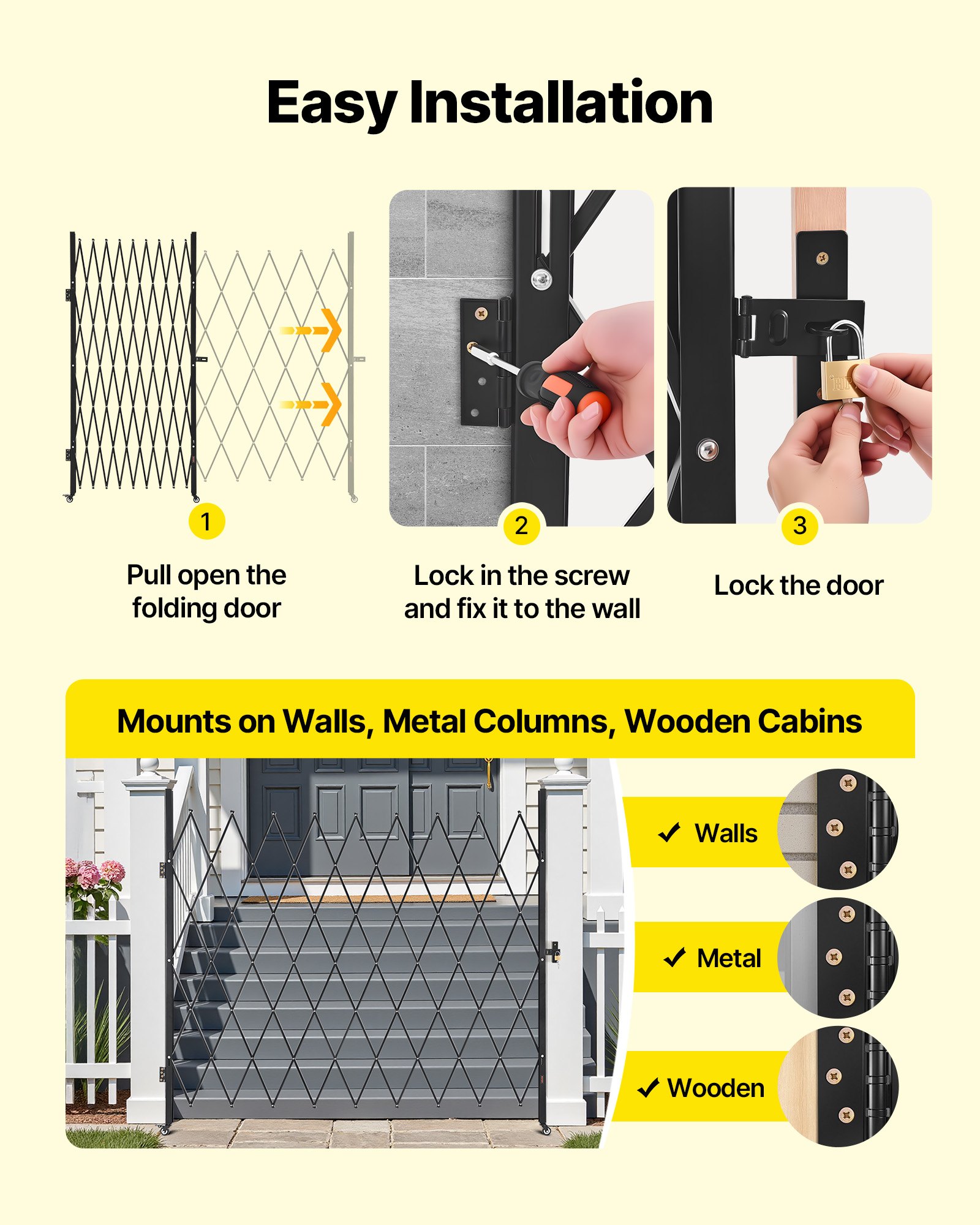 Easy Installation

1
Pull open the folding door

2
Lock in the screw and fix it to the wall

3
Lock the door

Mounts on Walls, Metal Columns, Wooden Cabins

✓ Walls

✓ Metal

✓ Wooden