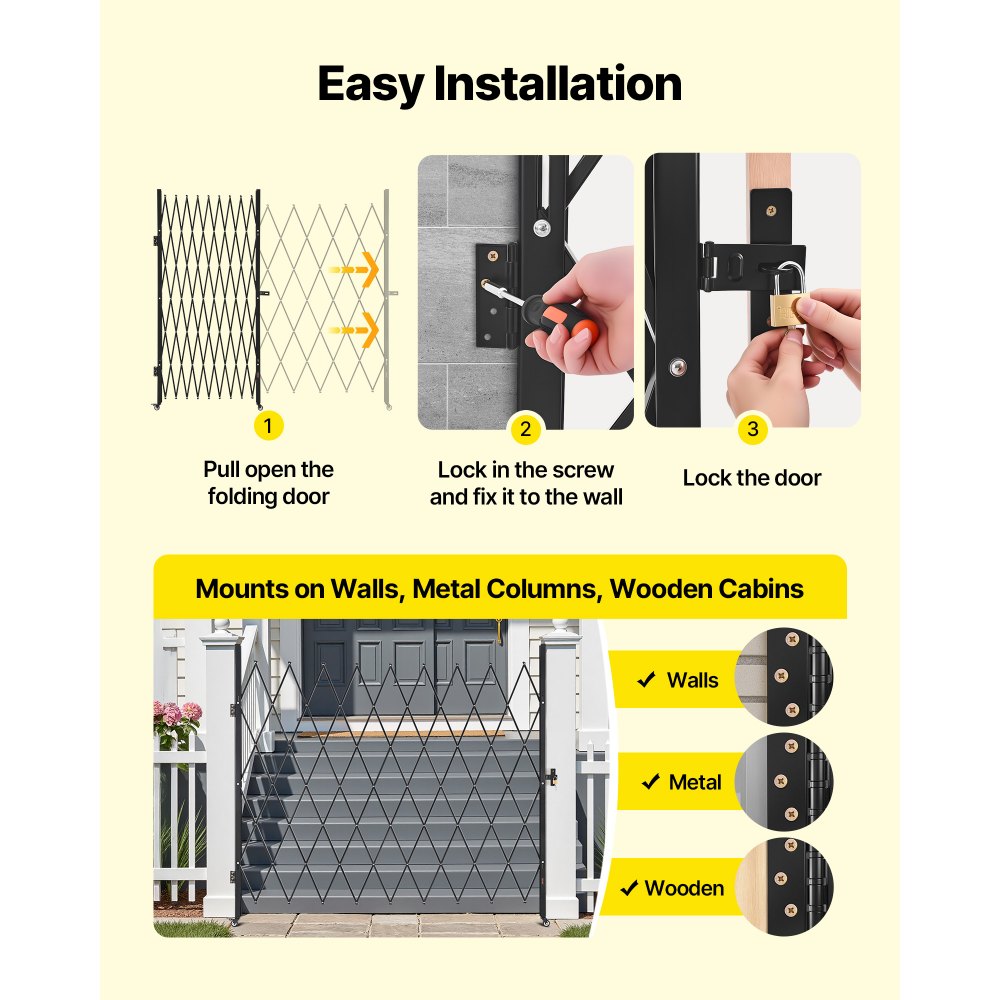 Easy Installation

1
Pull open the folding door

2
Lock in the screw and fix it to the wall

3
Lock the door

Mounts on Walls, Metal Columns, Wooden Cabins

✓ Walls

✓ Metal

✓ Wooden