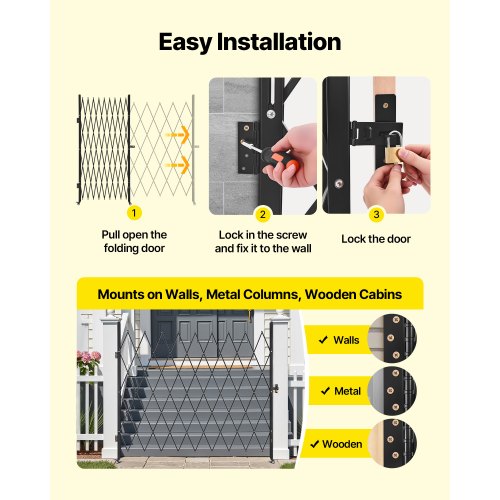 Easy Installation

1
Pull open the folding door

2
Lock in the screw and fix it to the wall

3
Lock the door

Mounts on Walls, Metal Columns, Wooden Cabins

✓ Walls

✓ Metal

✓ Wooden