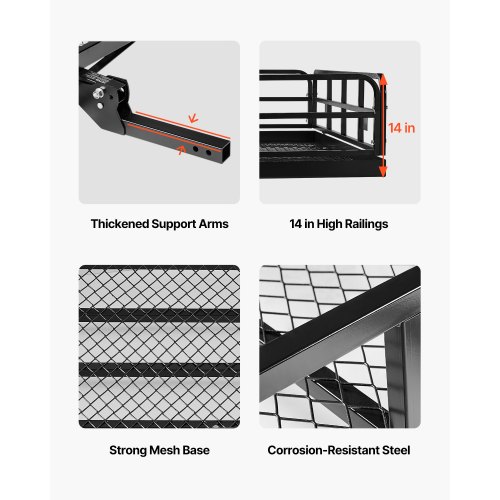 14 in

Thickened Support Arms

14 in High Railings

Strong Mesh Base

Corrosion-Resistant Steel