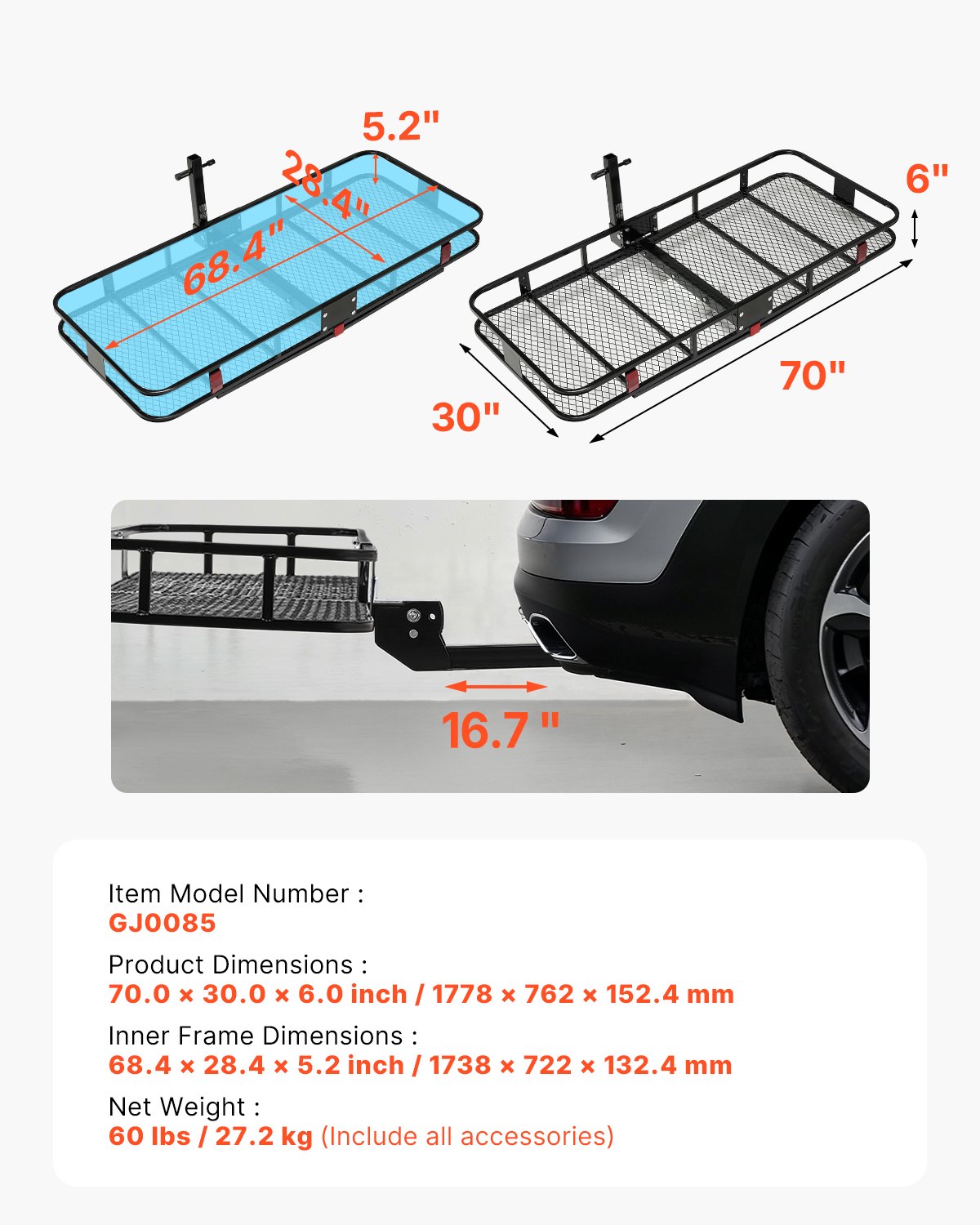 5.2"

28.4"

68.4"

6"

70"

30"

16.7 "

Item Model Number :
GJ0085

Product Dimensions :
70.0 × 30.0 × 6.0 inch / 1778 × 762 × 152.4 mm

Inner Frame Dimensions :
68.4 × 28.4 × 5.2 inch / 1738 × 722 × 132.4 mm

Net Weight :
60 lbs / 27.2 kg (Include all accessories)