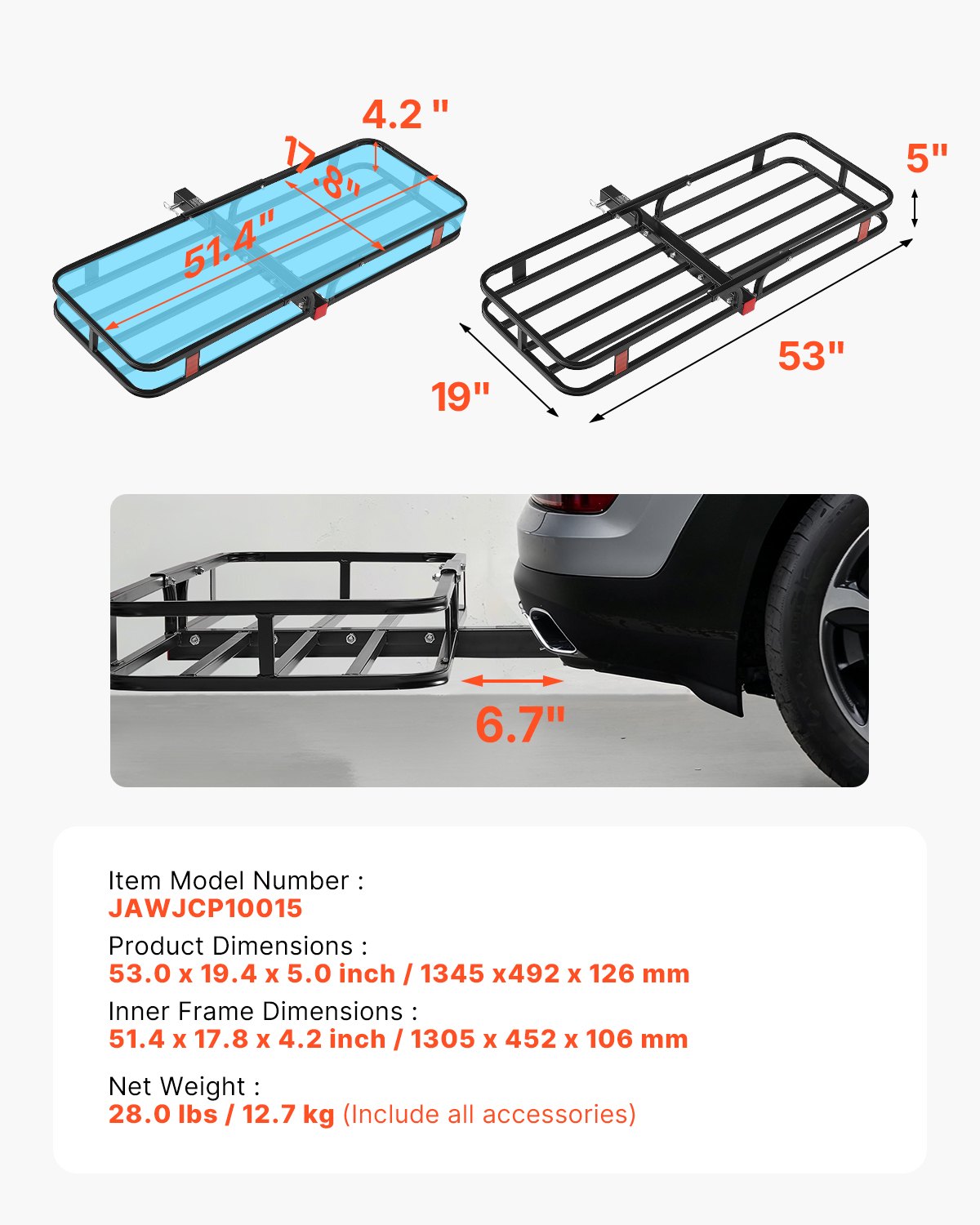 4.2 "

17.8"

51.4"

5"

53"

19"

6.7"

Item Model Number :
JAWJCP10015

Product Dimensions :
53.0 x 19.4 x 5.0 inch / 1345 x492 x 126 mm

Inner Frame Dimensions :
51.4 x 17.8 x 4.2 inch / 1305 x 452 x 106 mm

Net Weight :
28.0 lbs / 12.7 kg (Include all accessories)