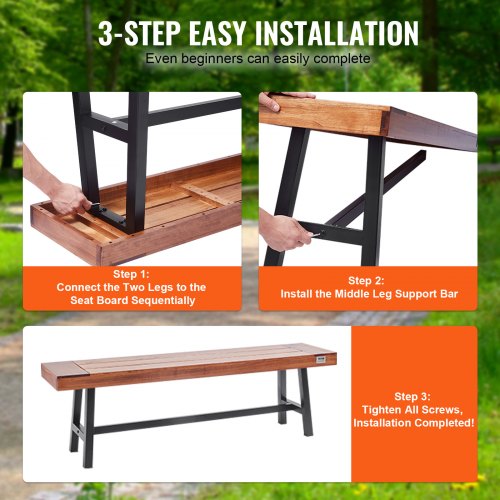 3-STEP EASY INSTALLATION
Even beginners can easily complete

Step 1:
Connect the Two Legs to the Seat Board Sequentially

Step 2:
Install the Middle Leg Support Bar

Step 3:
Tighten All Screws, Installation Completed!