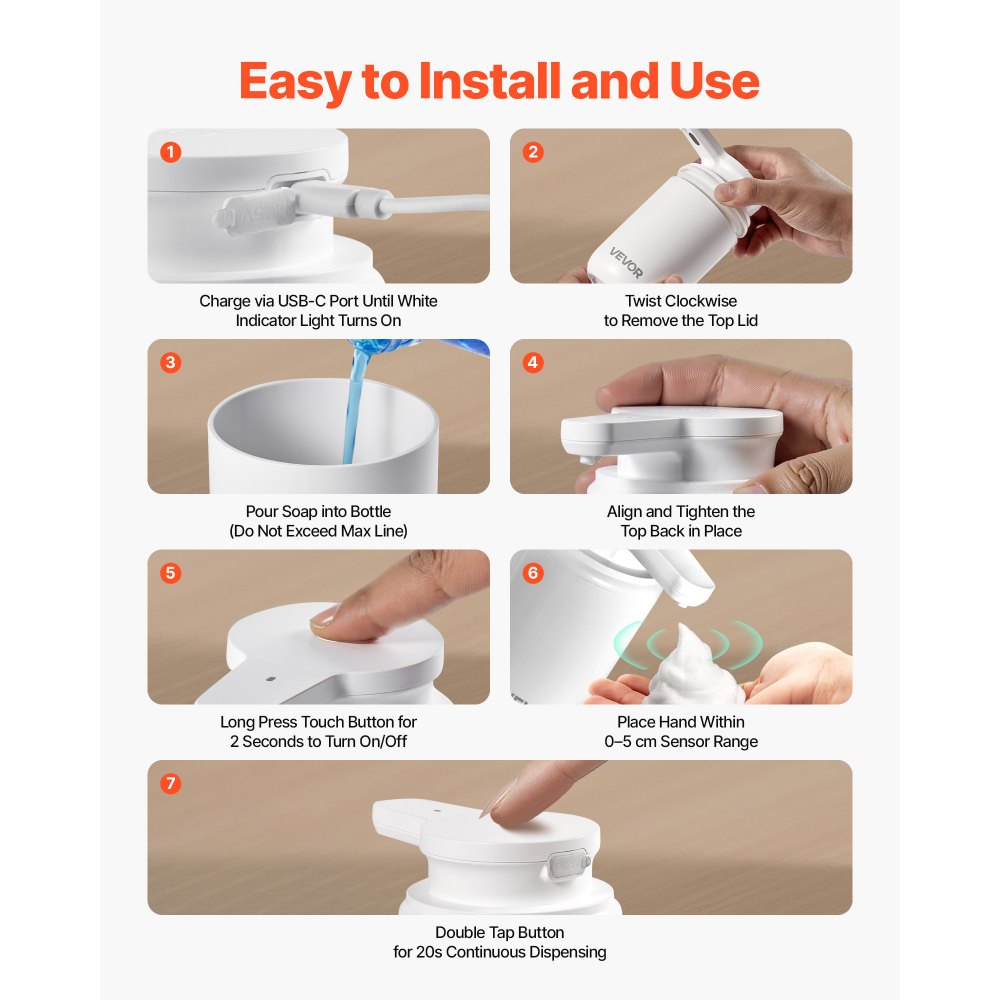 Easy to Install and Use

1
Charge via USB-C Port Until White Indicator Light Turns On

2
VEVOR
Twist Clockwise to Remove the Top Lid

3
Pour Soap into Bottle (Do Not Exceed Max Line)

4
Align and Tighten the Top Back in Place

5
Long Press Touch Button for 2 Seconds to Turn On/Off

6
Place Hand Within 0–5 cm Sensor Range

7
Double Tap Button for 20s Continuous Dispensing