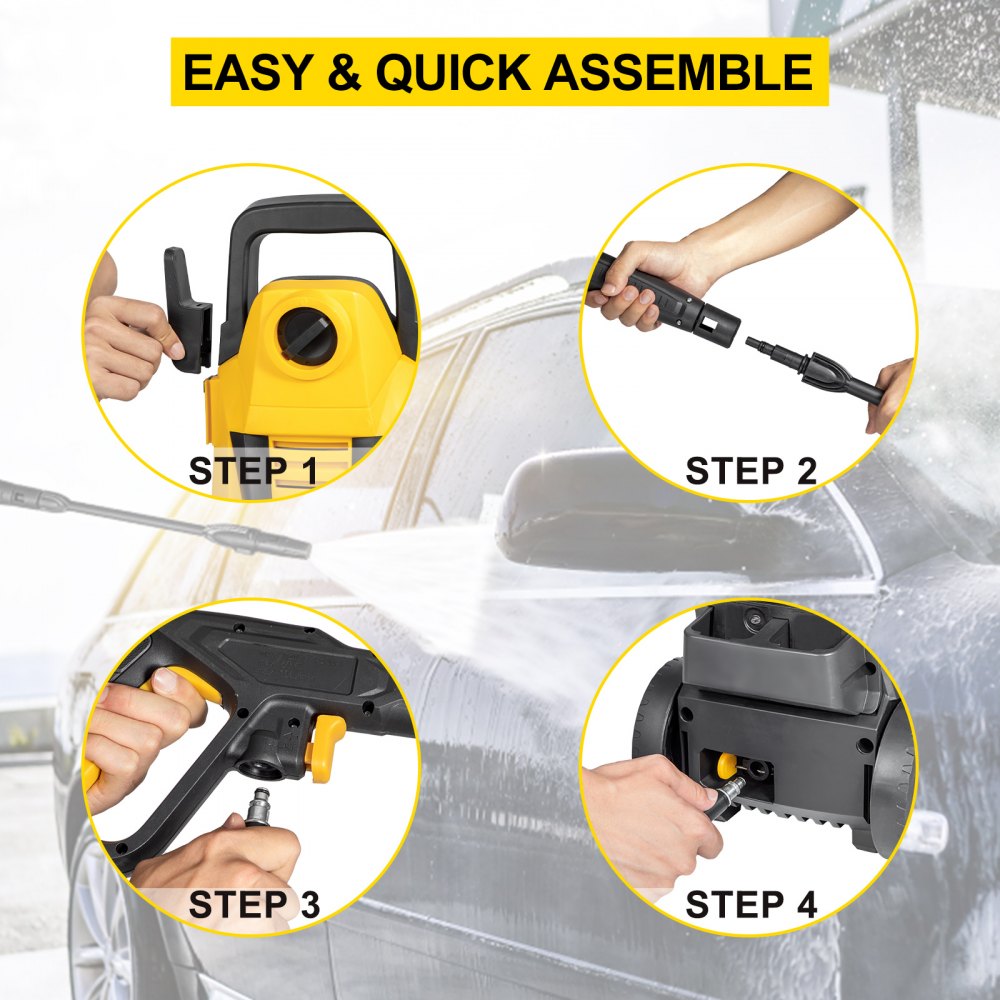 EASY & QUICK ASSEMBLE

STEP 1

STEP 2

STEP 3

STEP 4