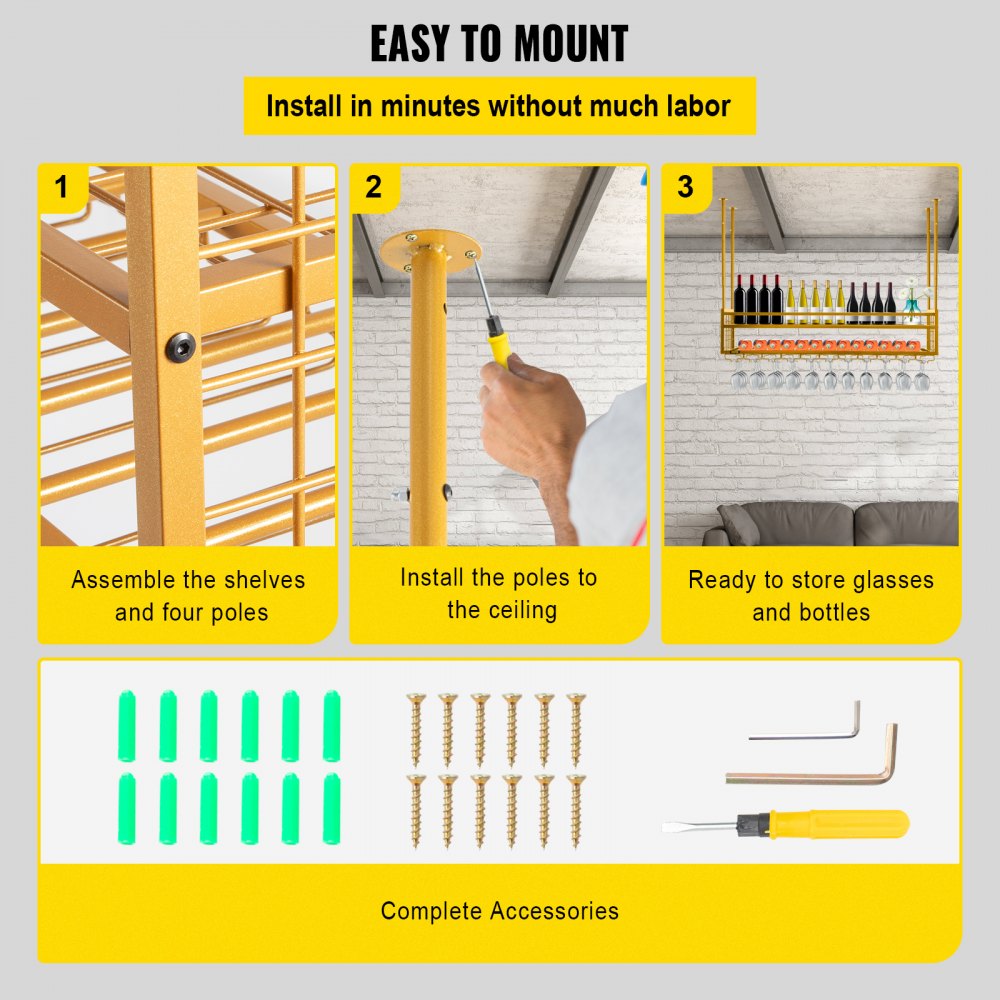 EASY TO MOUNT

Install in minutes without much labor

1

Assemble the shelves and four poles

2

Install the poles to the ceiling

3

Ready to store glasses and bottles

Complete Accessories