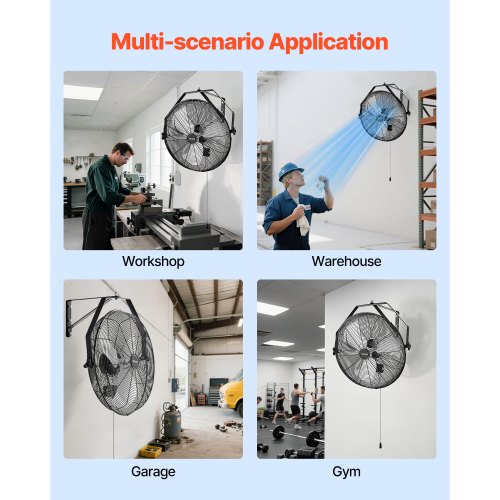 Multi-scenario Application

Workshop

Warehouse

Garage

Gym