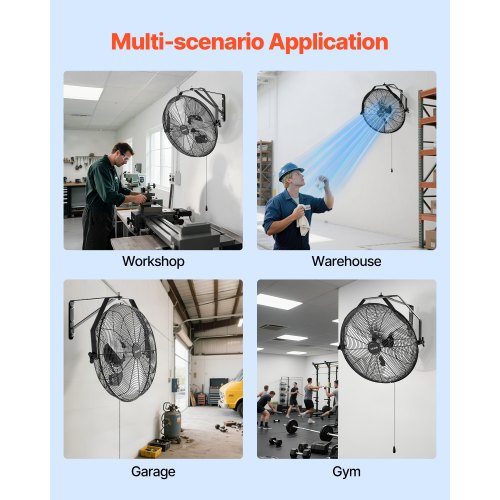 Multi-scenario Application

Workshop

Warehouse

Garage

Gym