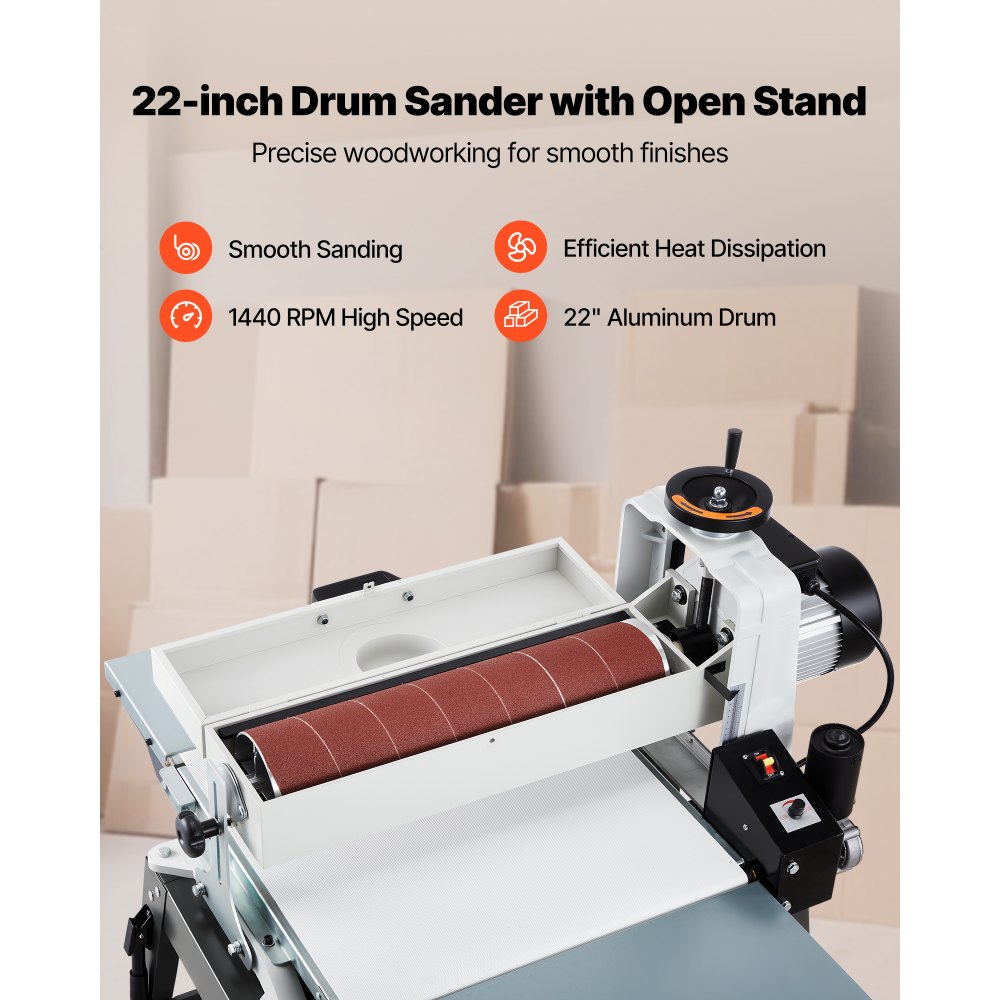 22-inch Drum Sander with Open Stand

Precise woodworking for smooth finishes

Smooth Sanding

Efficient Heat Dissipation

1440 RPM High Speed

22" Aluminum Drum