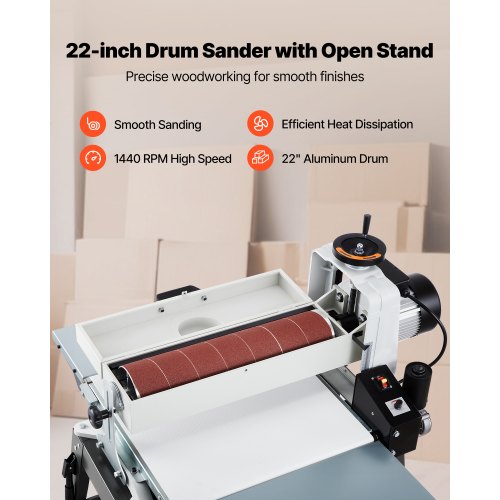 22-inch Drum Sander with Open Stand

Precise woodworking for smooth finishes

Smooth Sanding

Efficient Heat Dissipation

1440 RPM High Speed

22" Aluminum Drum