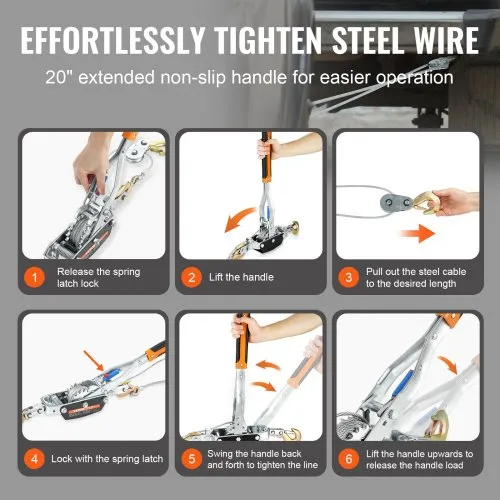 EFFORTLESSLY TIGHTEN STEEL WIRE

20" extended non-slip handle for easier operation

1 Release the spring latch lock

2 Lift the handle

3 Pull out the steel cable to the desired length

4 Lock with the spring latch

5 Swing the handle back and forth to tighten the line

6 Lift the handle upwards to release the handle load