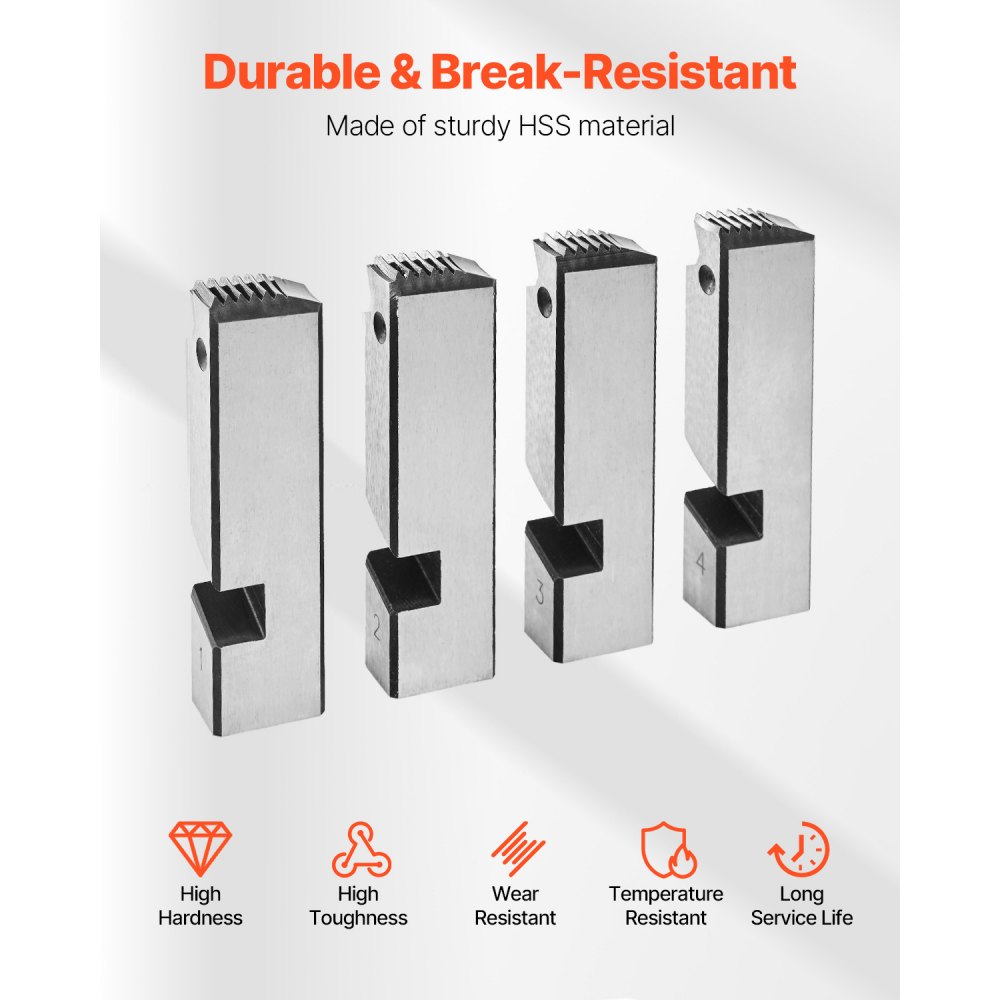 Durable & Break-Resistant

Made of sturdy HSS material

1 2 3 4

High Hardness

High Toughness

Wear Resistant

Temperature Resistant

Long Service Life