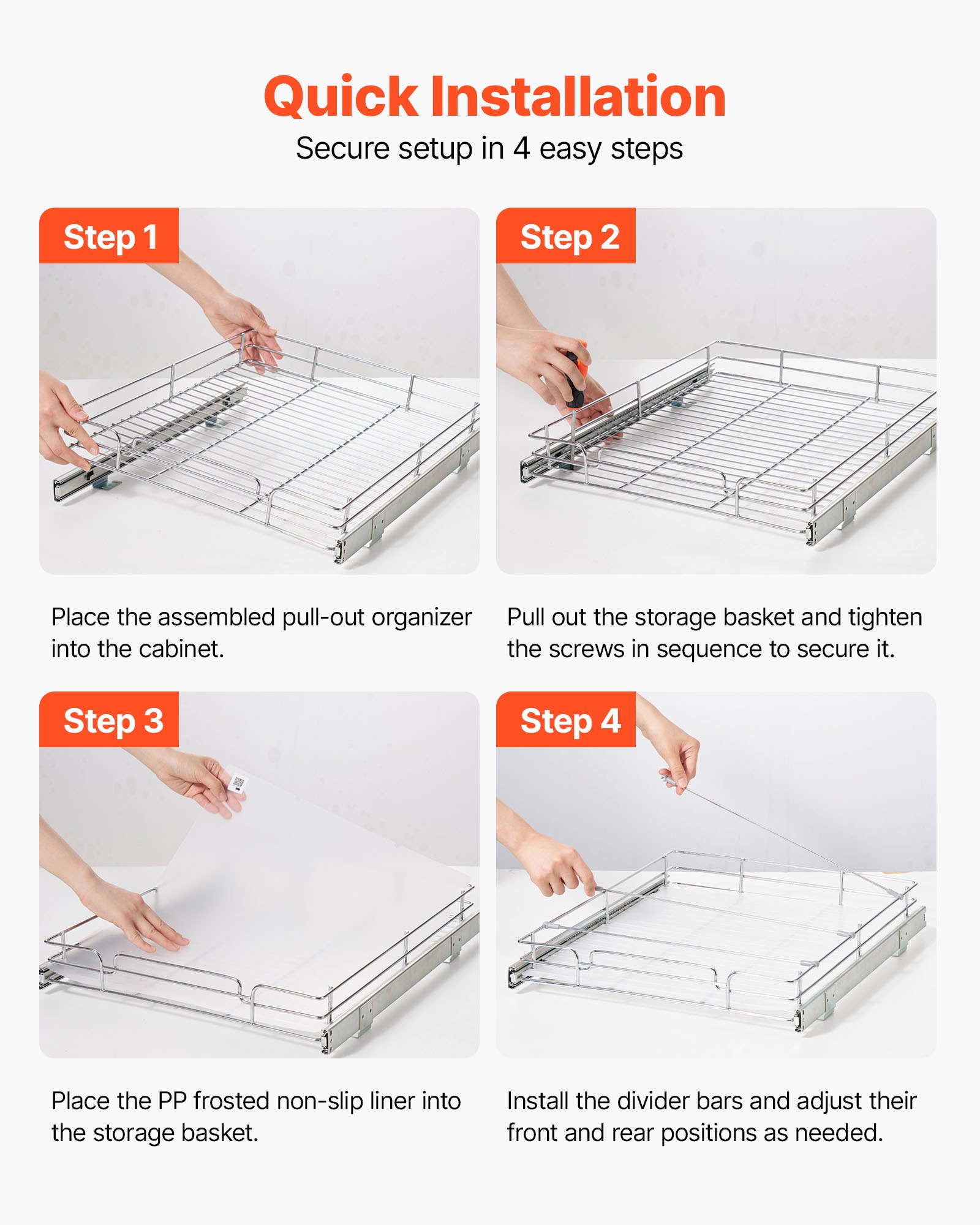 Quick Installation
Secure setup in 4 easy steps

Step 1

Place the assembled pull-out organizer into the cabinet.

Step 2

Pull out the storage basket and tighten the screws in sequence to secure it.

Step 3

Place the PP frosted non-slip liner into the storage basket.

Step 4

Install the divider bars and adjust their front and rear positions as needed.