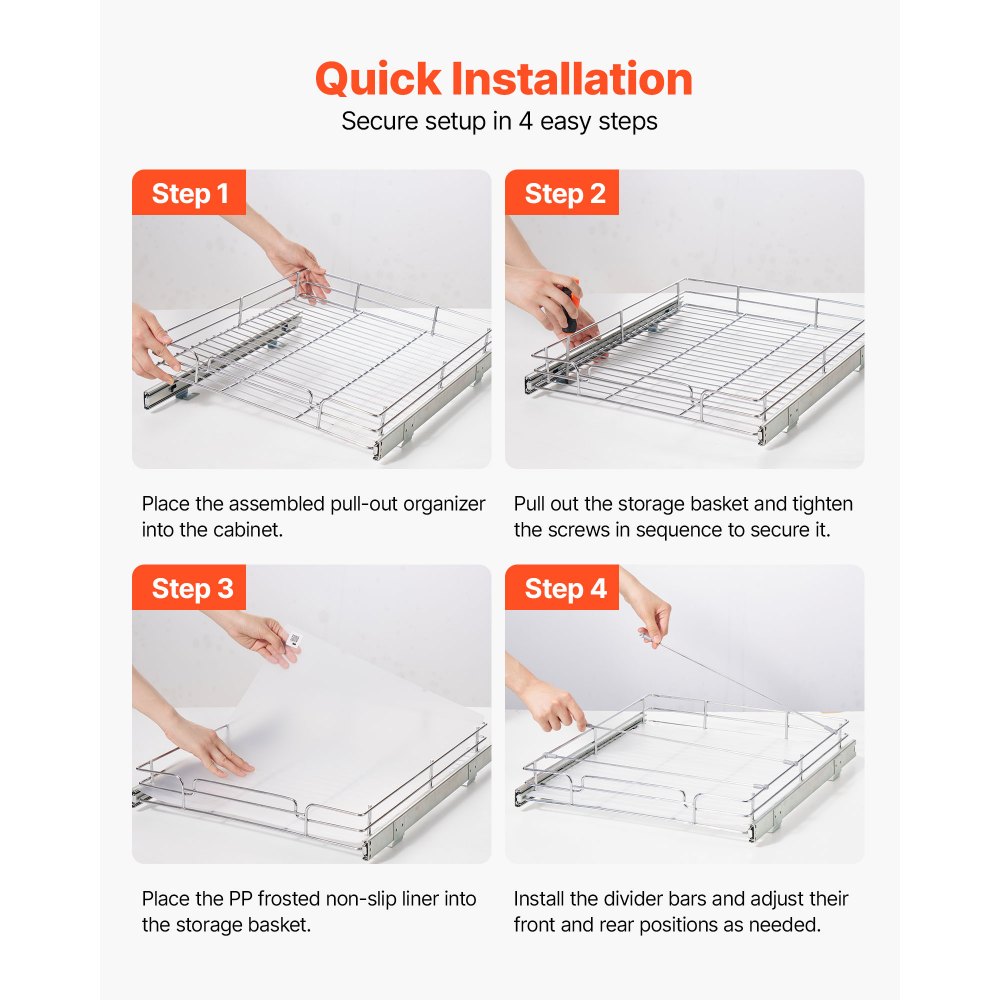 Quick Installation
Secure setup in 4 easy steps

Step 1

Place the assembled pull-out organizer into the cabinet.

Step 2

Pull out the storage basket and tighten the screws in sequence to secure it.

Step 3

Place the PP frosted non-slip liner into the storage basket.

Step 4

Install the divider bars and adjust their front and rear positions as needed.