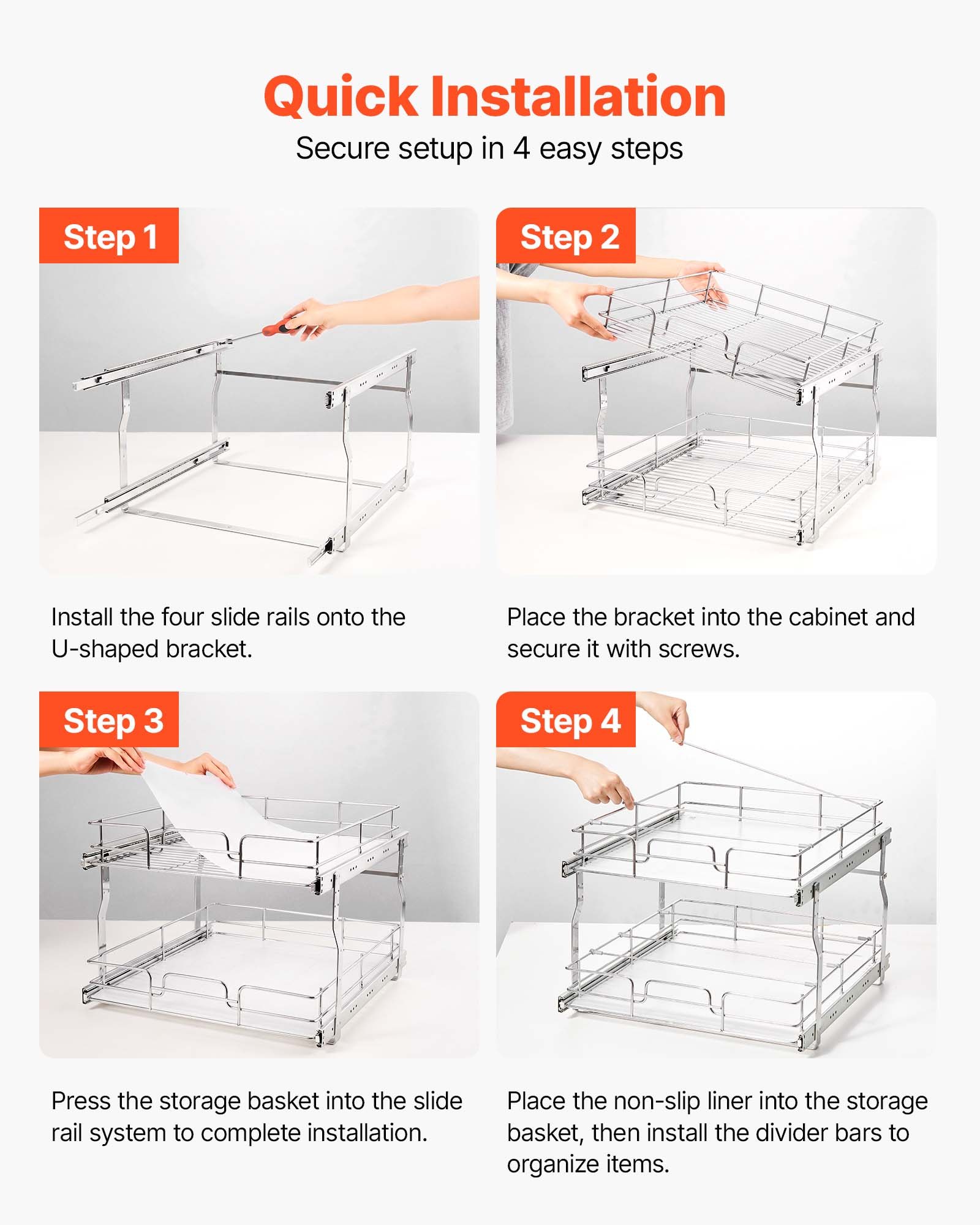 Quick Installation
Secure setup in 4 easy steps

Step 1

Install the four slide rails onto the U-shaped bracket.

Step 2

Place the bracket into the cabinet and secure it with screws.

Step 3

Press the storage basket into the slide rail system to complete installation.

Step 4

Place the non-slip liner into the storage basket, then install the divider bars to organize items.