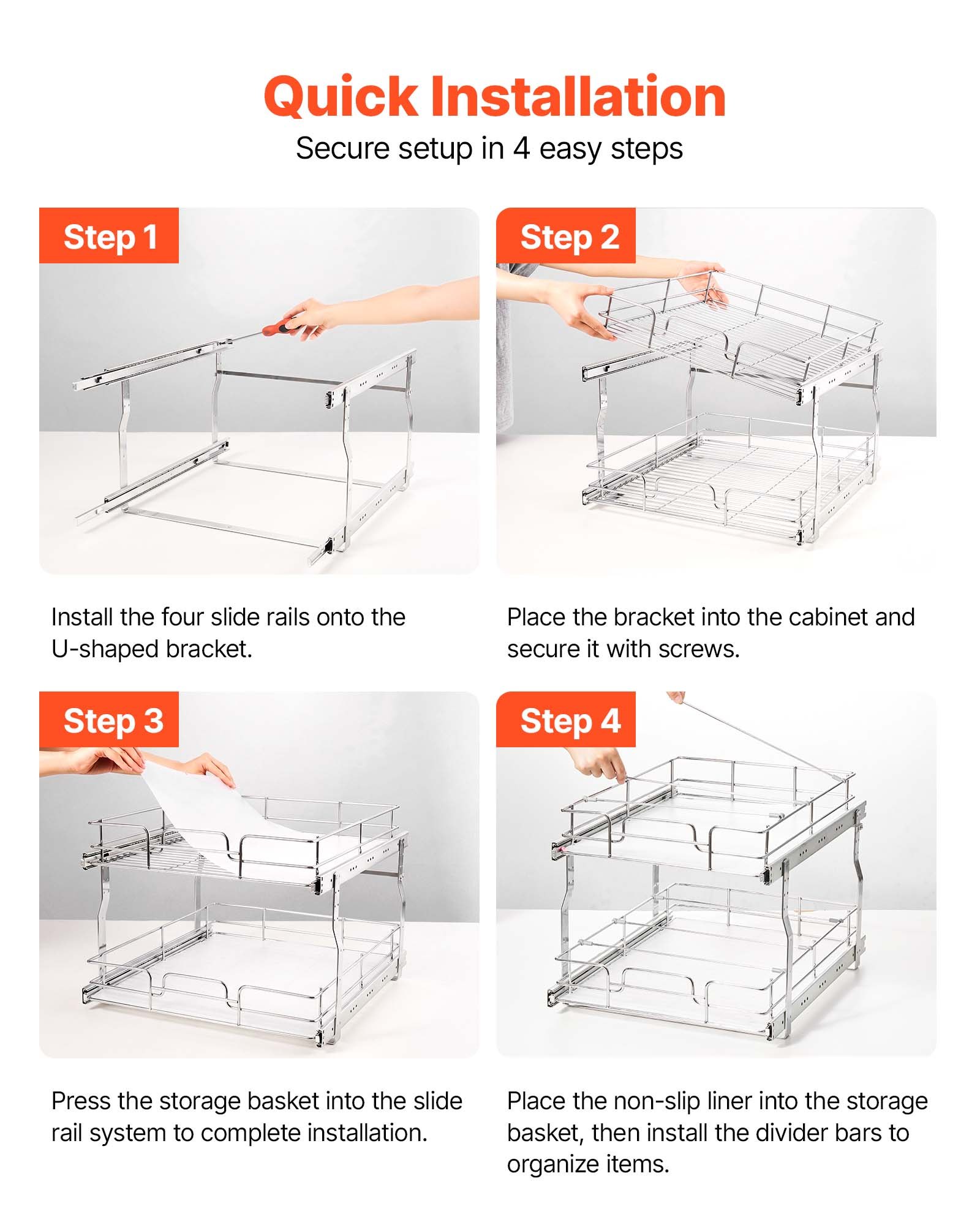 Quick Installation
Secure setup in 4 easy steps

Step 1

Install the four slide rails onto the U-shaped bracket.

Step 2

Place the bracket into the cabinet and secure it with screws.

Step 3

Press the storage basket into the slide rail system to complete installation.

Step 4

Place the non-slip liner into the storage basket, then install the divider bars to organize items.