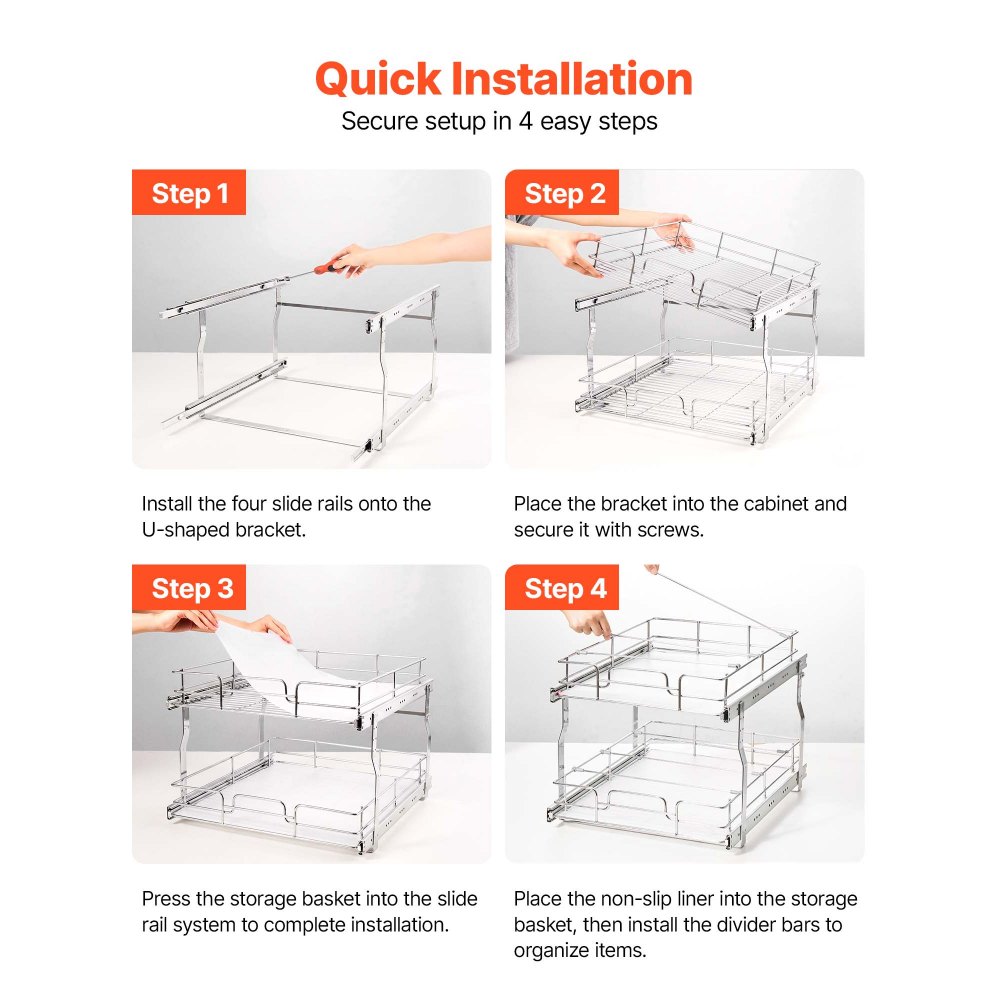 Quick Installation
Secure setup in 4 easy steps

Step 1

Install the four slide rails onto the U-shaped bracket.

Step 2

Place the bracket into the cabinet and secure it with screws.

Step 3

Press the storage basket into the slide rail system to complete installation.

Step 4

Place the non-slip liner into the storage basket, then install the divider bars to organize items.