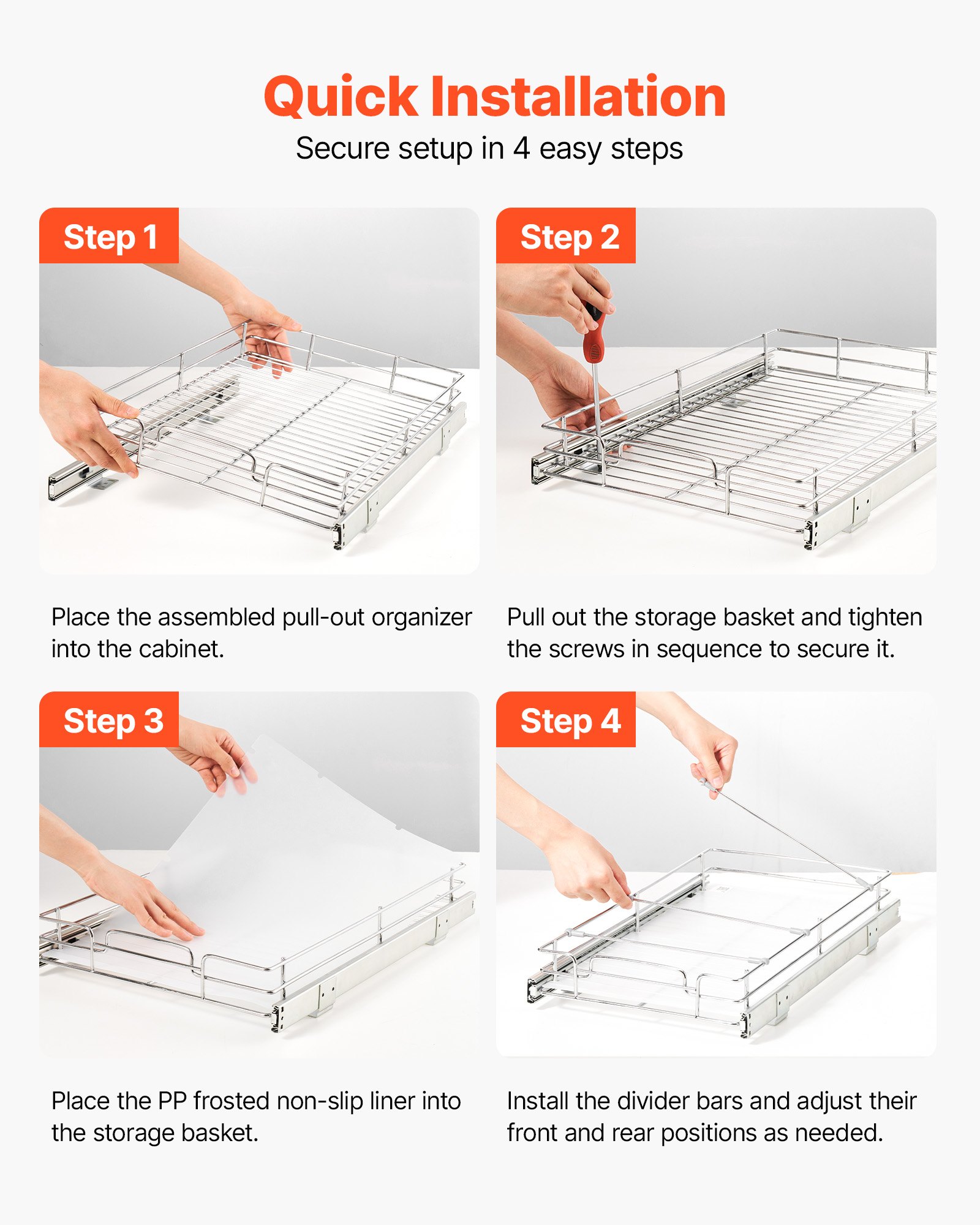 Quick Installation
Secure setup in 4 easy steps

Step 1

Place the assembled pull-out organizer into the cabinet.

Step 2

Pull out the storage basket and tighten the screws in sequence to secure it.

Step 3

Place the PP frosted non-slip liner into the storage basket.

Step 4

Install the divider bars and adjust their front and rear positions as needed.