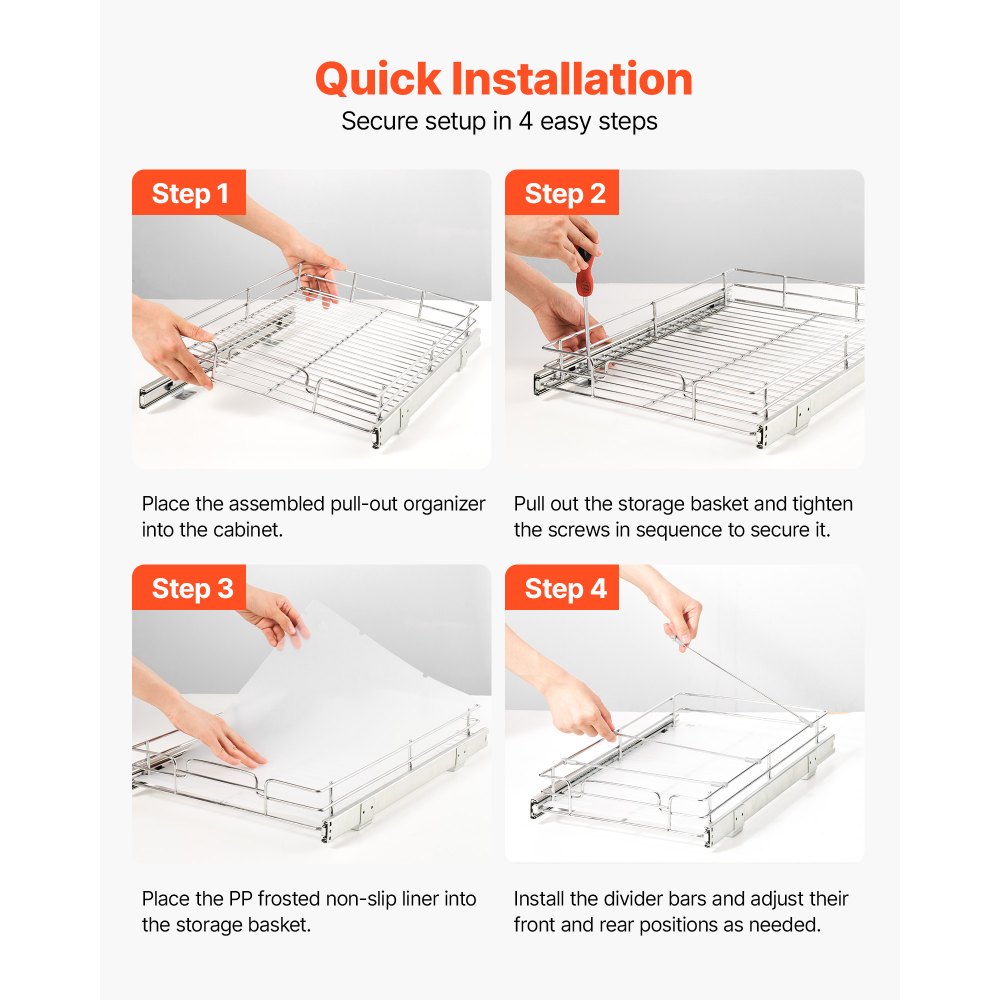 Quick Installation
Secure setup in 4 easy steps

Step 1

Place the assembled pull-out organizer into the cabinet.

Step 2

Pull out the storage basket and tighten the screws in sequence to secure it.

Step 3

Place the PP frosted non-slip liner into the storage basket.

Step 4

Install the divider bars and adjust their front and rear positions as needed.