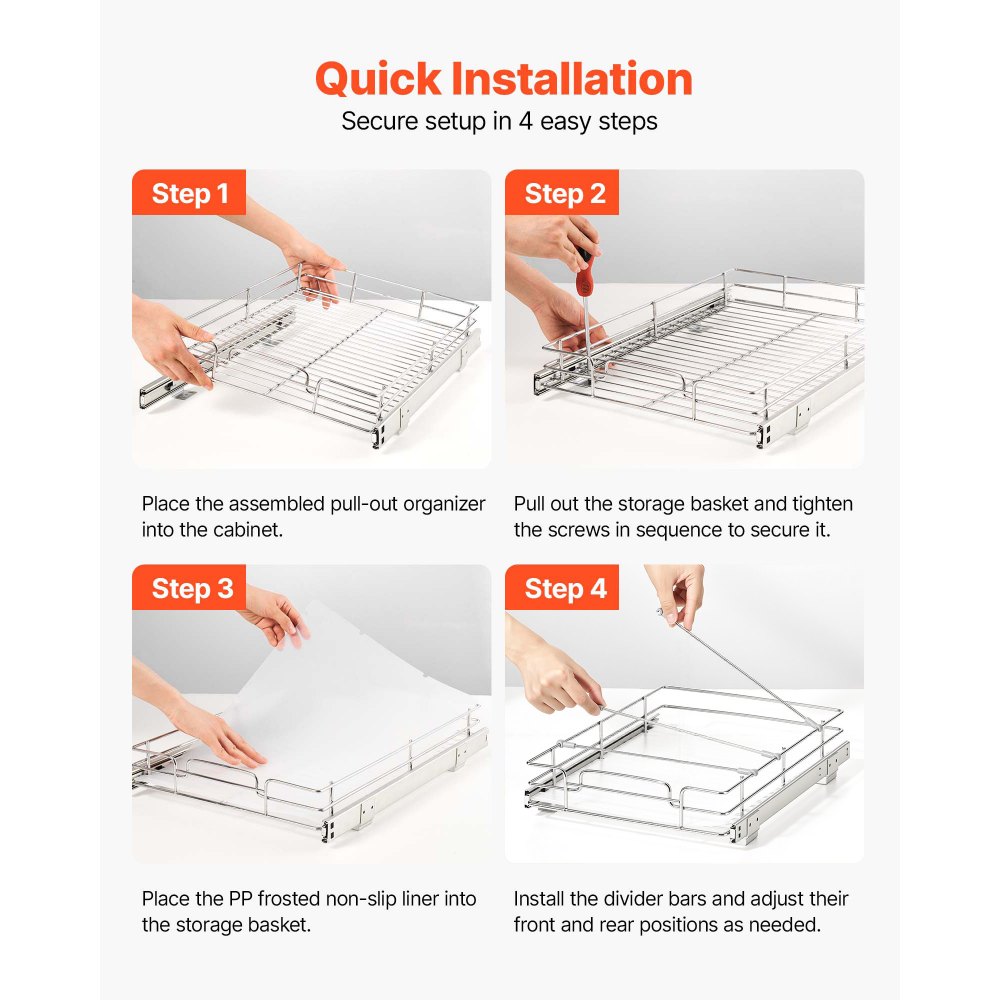 Quick Installation
Secure setup in 4 easy steps

Step 1

Place the assembled pull-out organizer into the cabinet.

Step 2

Pull out the storage basket and tighten the screws in sequence to secure it.

Step 3

Place the PP frosted non-slip liner into the storage basket.

Step 4

Install the divider bars and adjust their front and rear positions as needed.