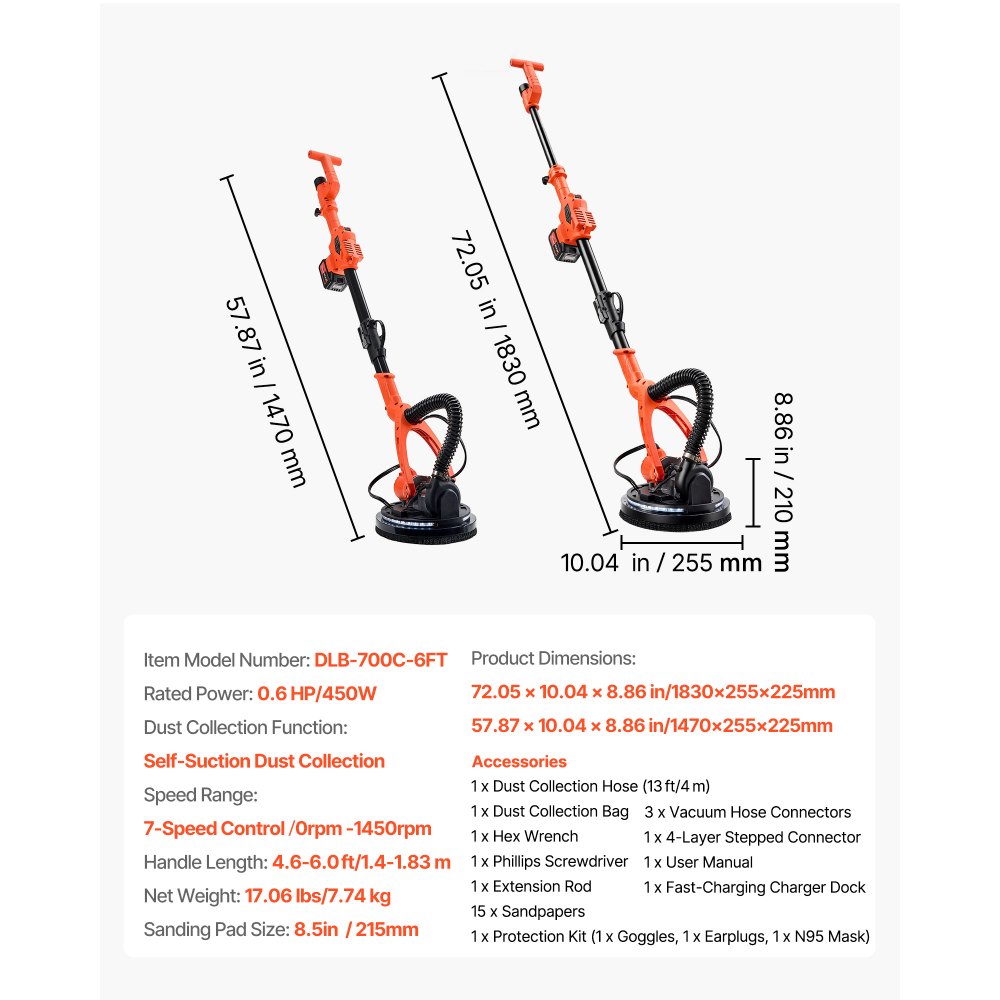 57.87 in / 1470 mm

72.05 in / 1830 mm

8.86 in / 210 mm

10.04 in / 255 mm

Item Model Number: DLB-700C-6FT
Rated Power: 0.6 HP/450W
Dust Collection Function:
Self-Suction Dust Collection
Speed Range:
7-Speed Control /0rpm -1450rpm
Handle Length: 4.6-6.0 ft/1.4-1.83 m
Net Weight: 17.06 lbs/7.74 kg
Sanding Pad Size: 8.5in / 215mm

Product Dimensions:
72.05 × 10.04 × 8.86 in/1830×255×225mm
57.87 × 10.04 × 8.86 in/1470×255×225mm

Accessories
1 x Dust Collection Hose (13 ft/4 m)
1 x Dust Collection Bag
1 x Hex Wrench
1 x Phillips Screwdriver
1 x Extension Rod
15 x Sandpapers
3 x Vacuum Hose Connectors
1 x 4-Layer Stepped Connector
1 x User Manual
1 x Fast-Charging Charger Dock
1 x Protection Kit (1 x Goggles, 1 x Earplugs, 1 x N95 Mask)