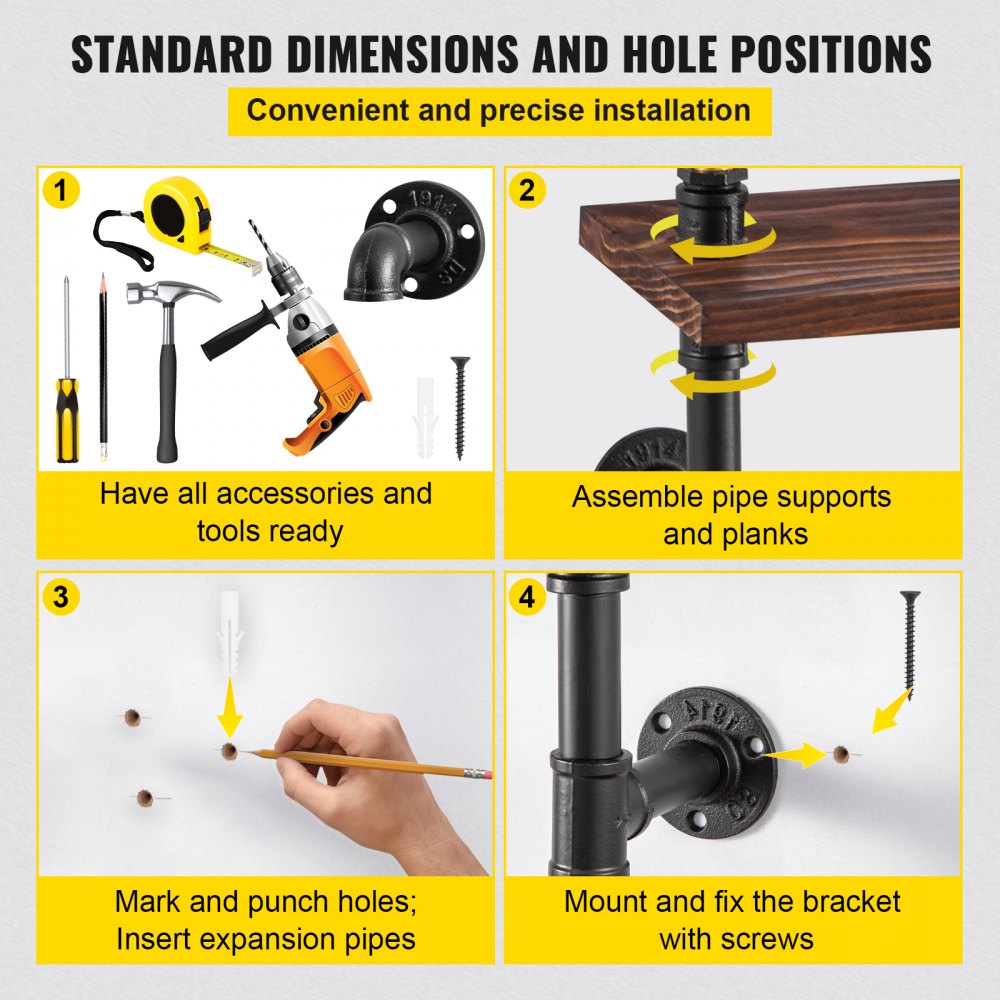 STANDARD DIMENSIONS AND HOLE POSITIONS

Convenient and precise installation

1

1914

Have all accessories and tools ready

2

Assemble pipe supports and planks

3

Mark and punch holes; Insert expansion pipes

4

1914

Mount and fix the bracket with screws