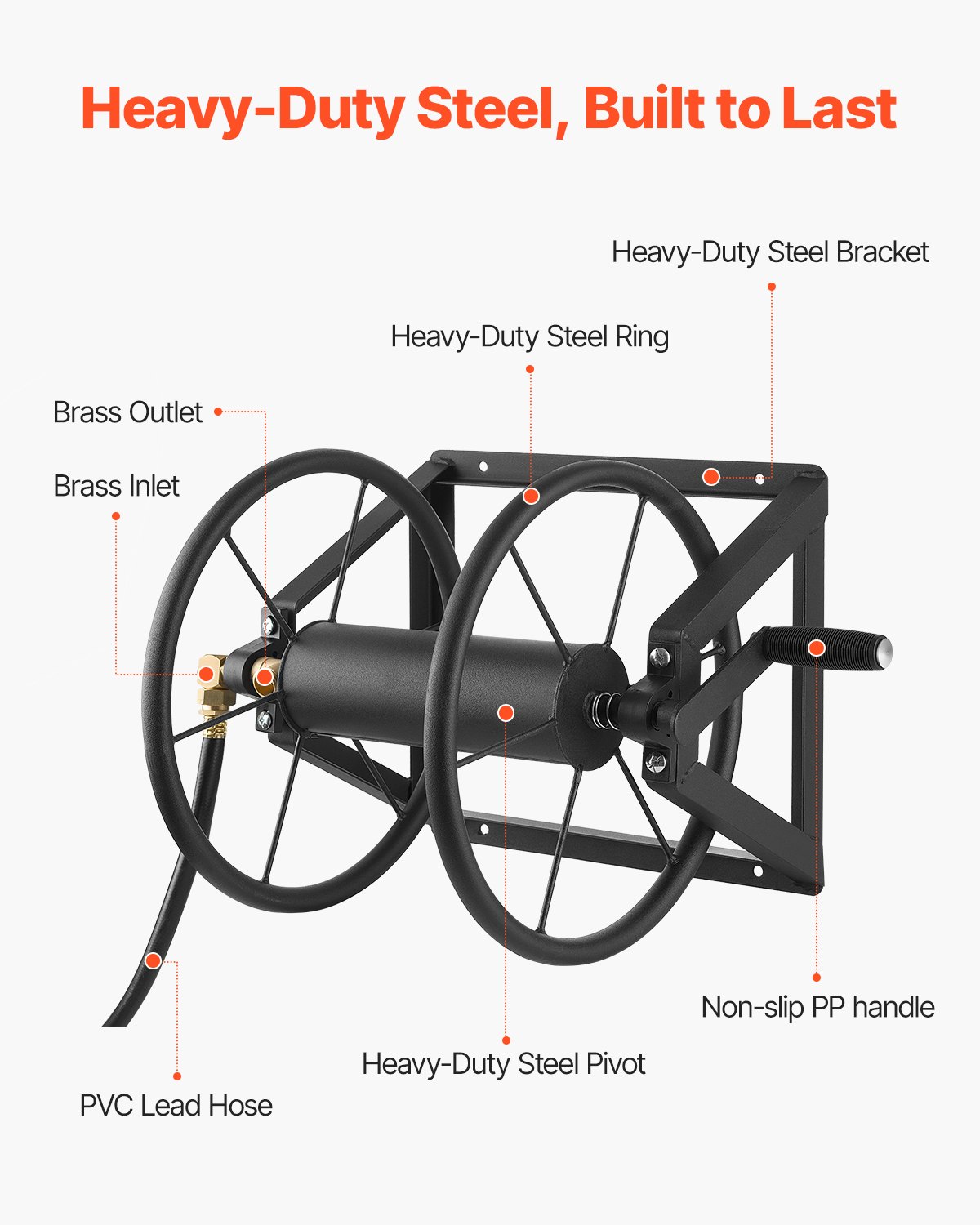 Heavy-Duty Steel, Built to Last

Heavy-Duty Steel Bracket

Heavy-Duty Steel Ring

Brass Outlet

Brass Inlet

Non-slip PP handle

Heavy-Duty Steel Pivot

PVC Lead Hose