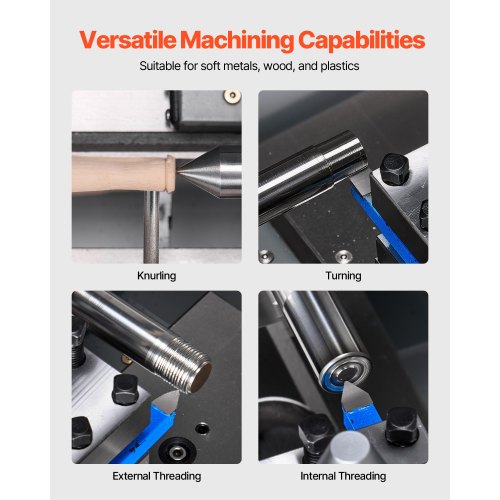 Versatile Machining Capabilities

Suitable for soft metals, wood, and plastics

Knurling

Turning

External Threading

Internal Threading