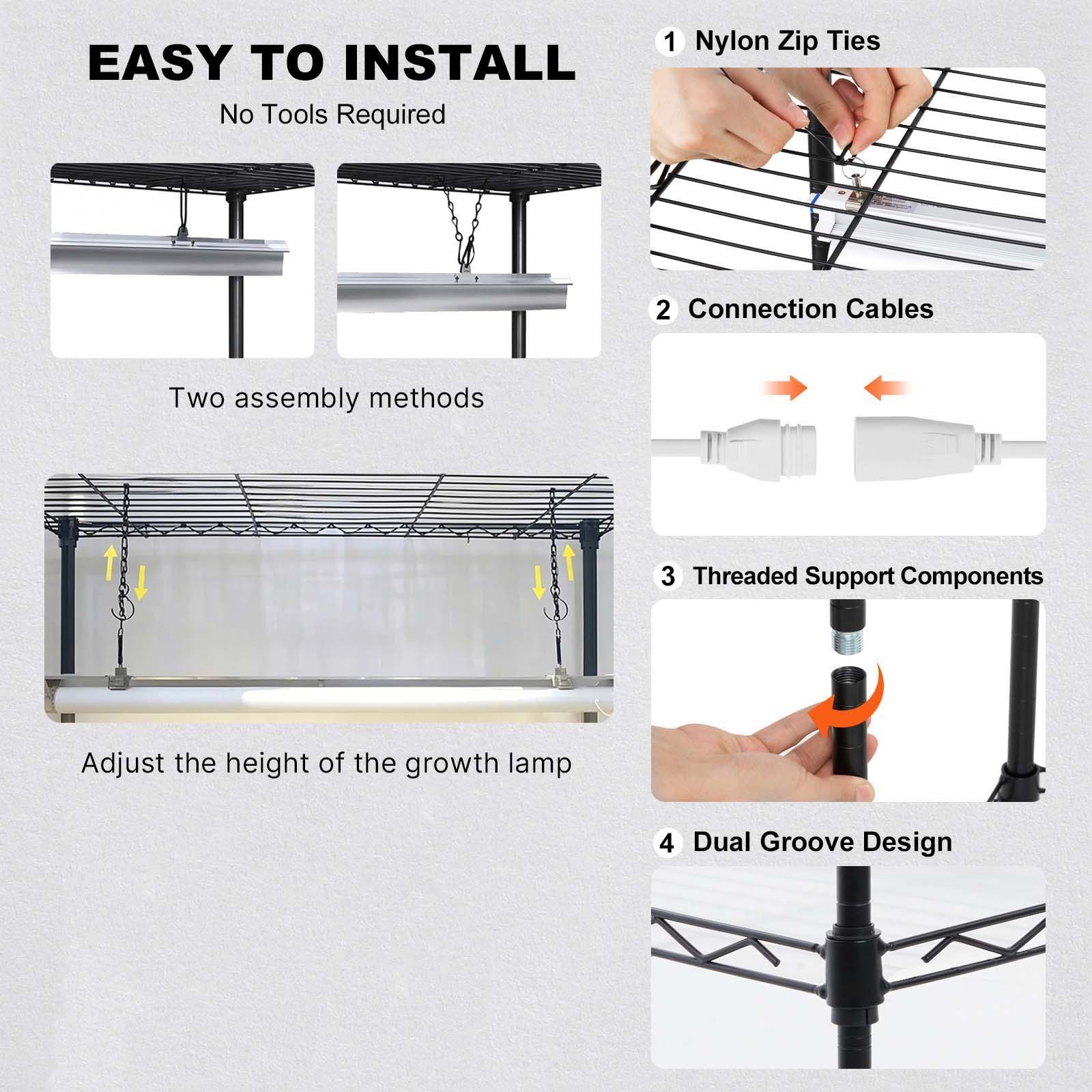 EASY TO INSTALL

No Tools Required

Two assembly methods

Adjust the height of the growth lamp

1 Nylon Zip Ties

2 Connection Cables

3 Threaded Support Components

4 Dual Groove Design