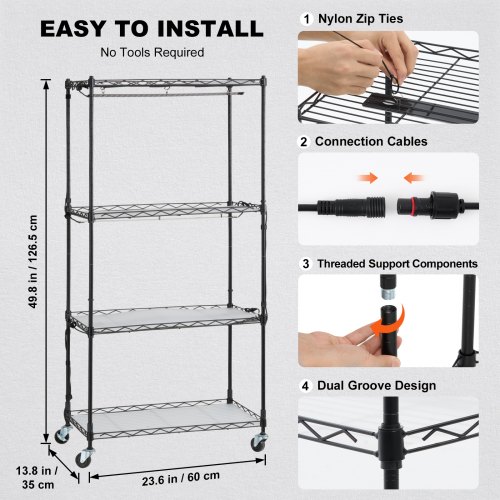 EASY TO INSTALL

No Tools Required

49.8 in / 126.5 cm

13.8 in / 35 cm

23.6 in / 60 cm

1 Nylon Zip Ties

2 Connection Cables

3 Threaded Support Components

4 Dual Groove Design