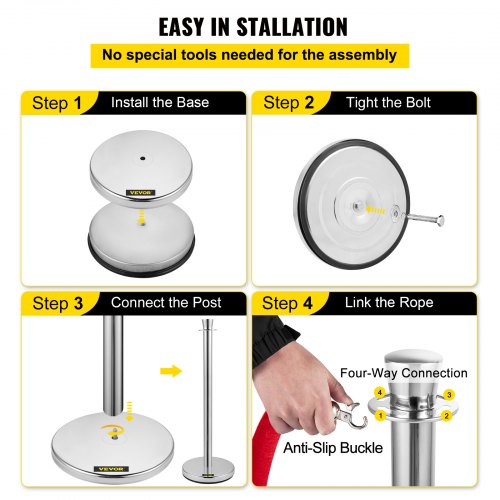 EASY IN STALLATION

No special tools needed for the assembly

Step 1 Install the Base

VEVOR

Step 2 Tight the Bolt

Step 3 Connect the Post

VEVOR

Step 4 Link the Rope

Four-Way Connection

4
3
1
2

Anti-Slip Buckle