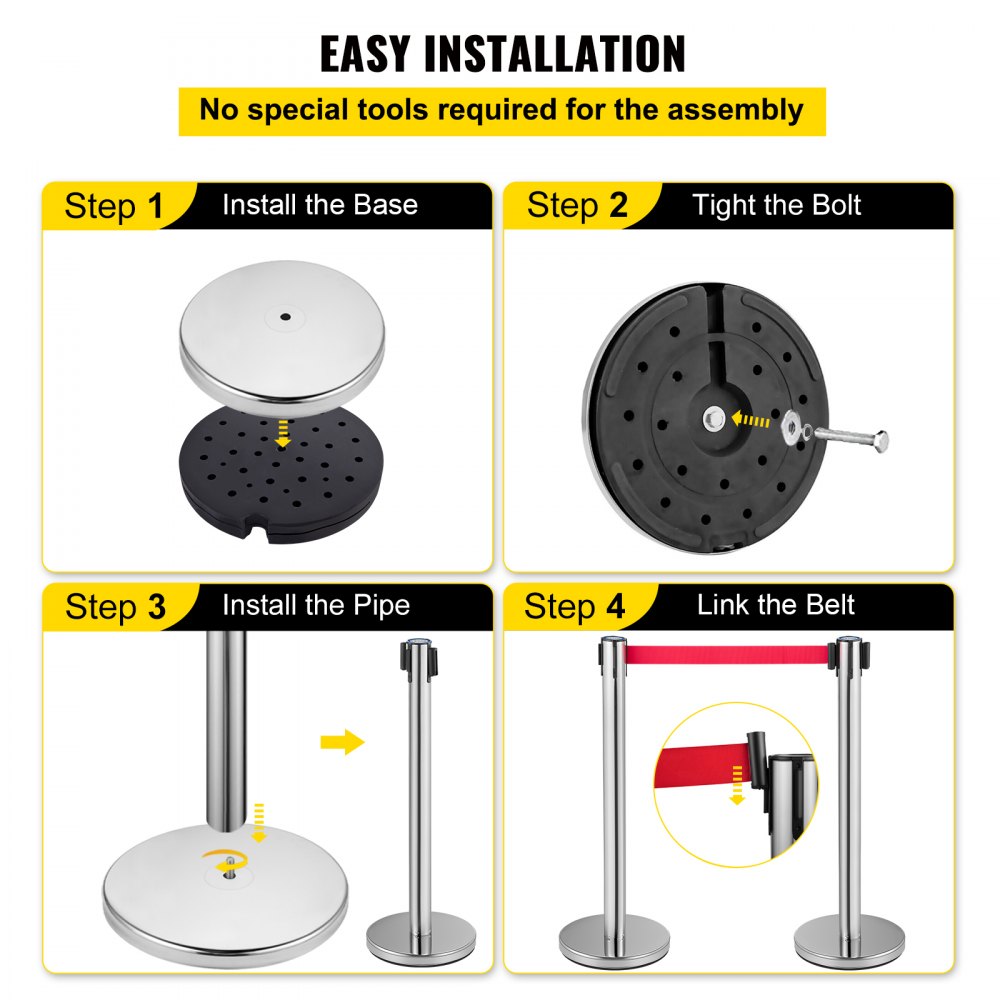 EASY INSTALLATION

No special tools required for the assembly

Step 1 Install the Base

Step 2 Tight the Bolt

Step 3 Install the Pipe

Step 4 Link the Belt