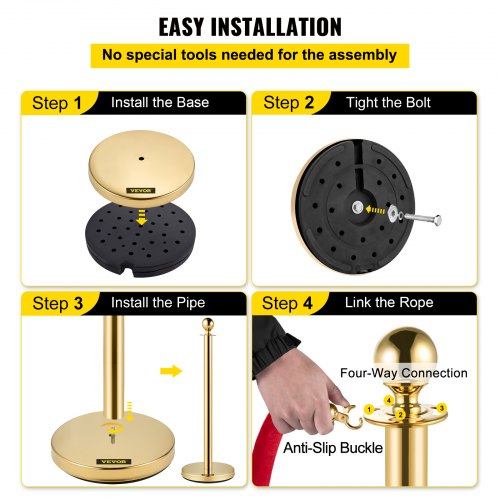 EASY INSTALLATION

No special tools needed for the assembly

Step 1 Install the Base

VEVOR

Step 2 Tight the Bolt

Step 3 Install the Pipe

VEVOR

Step 4 Link the Rope

Four-Way Connection

1 4 2 3

Anti-Slip Buckle