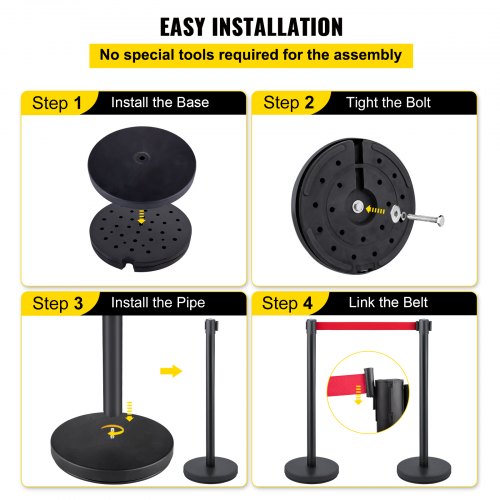 EASY INSTALLATION

No special tools required for the assembly

Step 1 Install the Base

Step 2 Tight the Bolt

Step 3 Install the Pipe

Step 4 Link the Belt