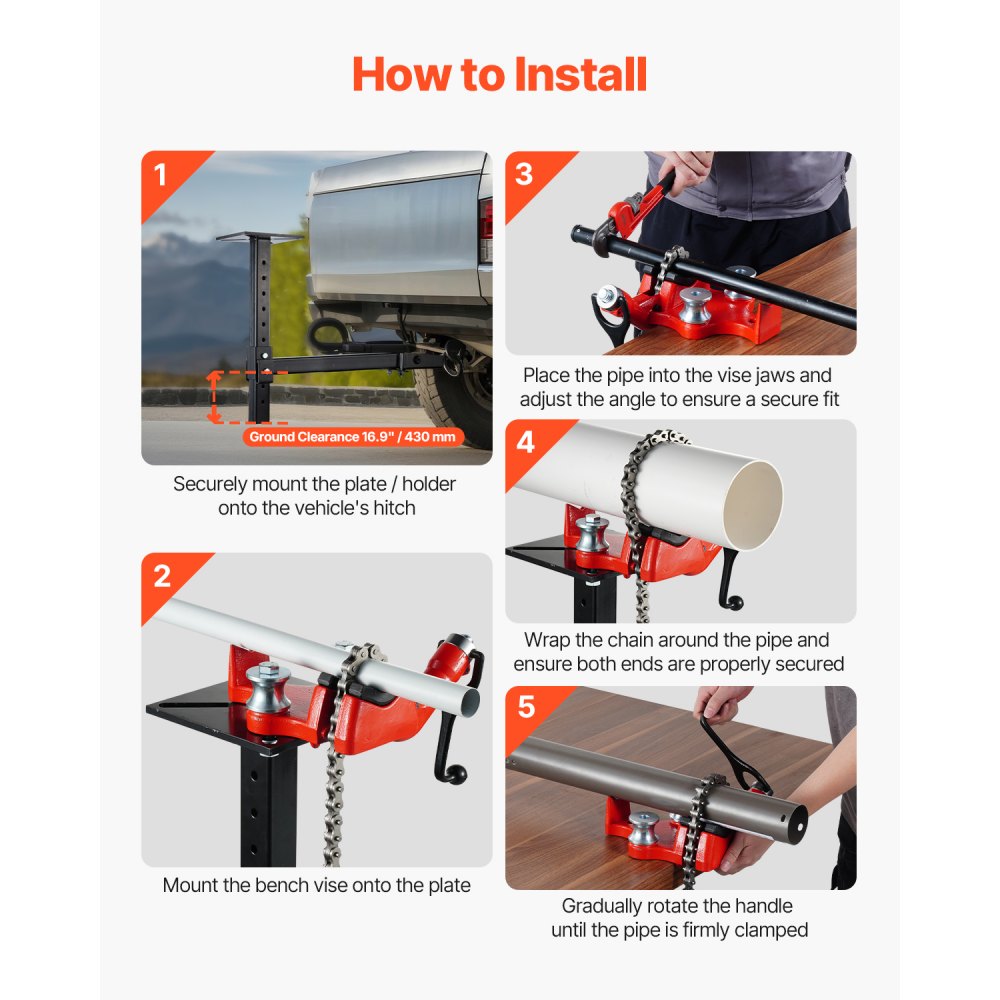 How to Install

1

Ground Clearance 16.9" / 430 mm

Securely mount the plate / holder onto the vehicle's hitch

2

Mount the bench vise onto the plate

3

Place the pipe into the vise jaws and adjust the angle to ensure a secure fit

4

Wrap the chain around the pipe and ensure both ends are properly secured

5

Gradually rotate the handle until the pipe is firmly clamped