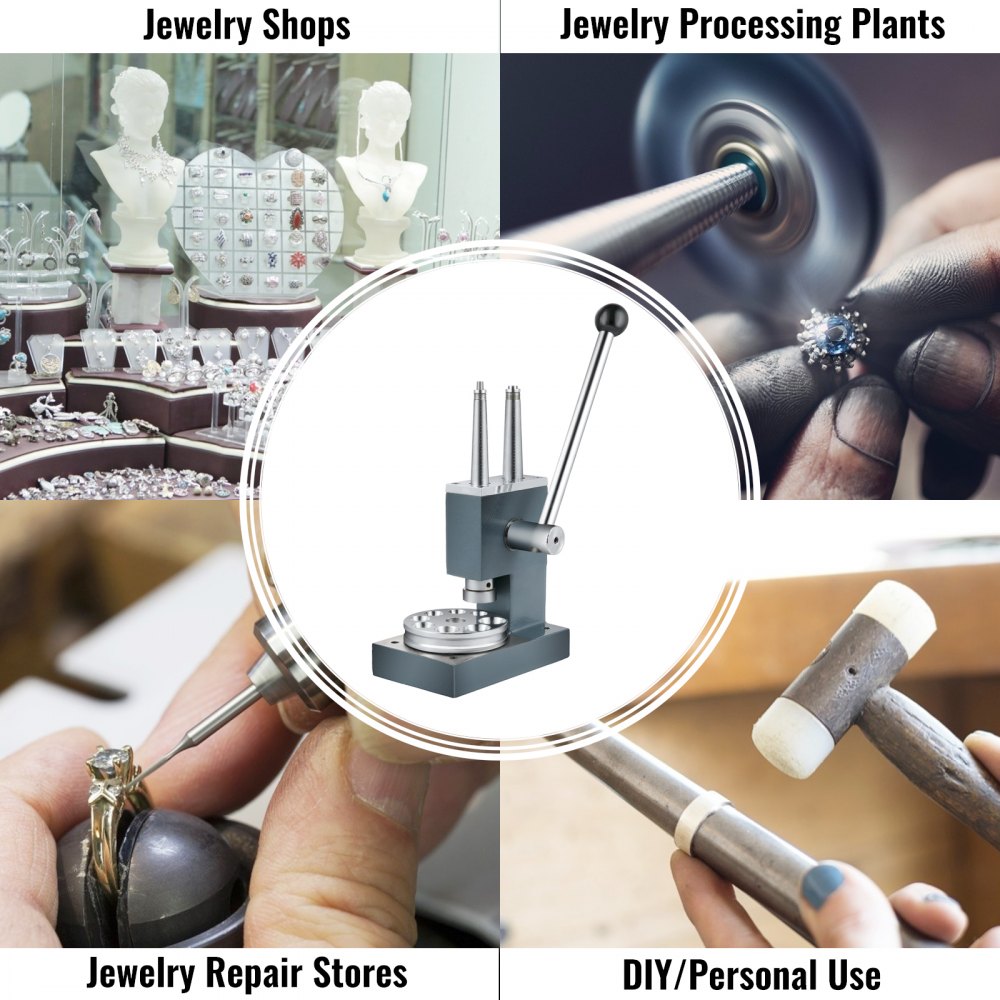 Jewelry Shops

Jewelry Processing Plants

Jewelry Repair Stores

DIY/Personal Use