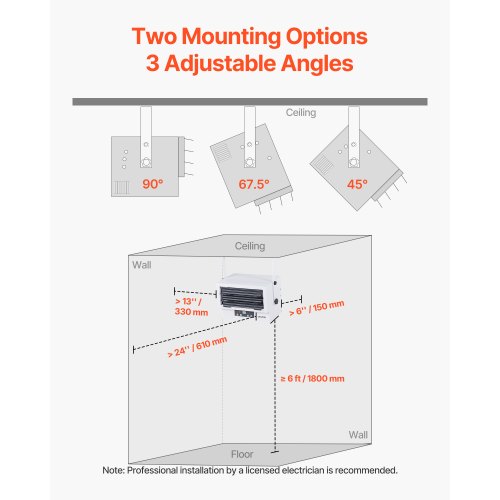 Two Mounting Options
3 Adjustable Angles

Ceiling

90°

67.5°

45°

Ceiling

Wall

> 13'' / 330 mm

> 6'' / 150 mm

> 24'' / 610 mm

≥ 6 ft / 1800 mm

Wall

Floor

Note: Professional installation by a licensed electrician is recommended.