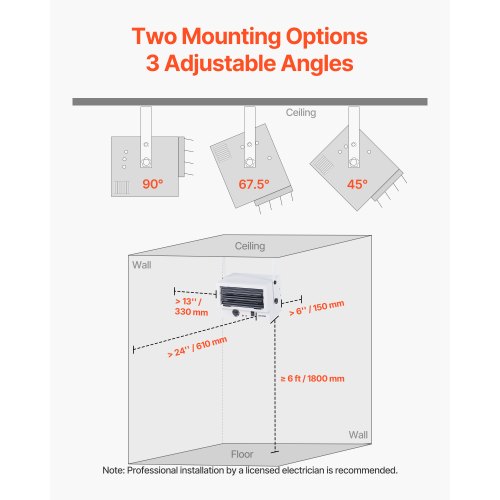 Two Mounting Options
3 Adjustable Angles

Ceiling

90°

67.5°

45°

Ceiling

Wall

> 13'' / 330 mm

> 6'' / 150 mm

> 24'' / 610 mm

≥ 6 ft / 1800 mm

Wall

Floor

Note: Professional installation by a licensed electrician is recommended.