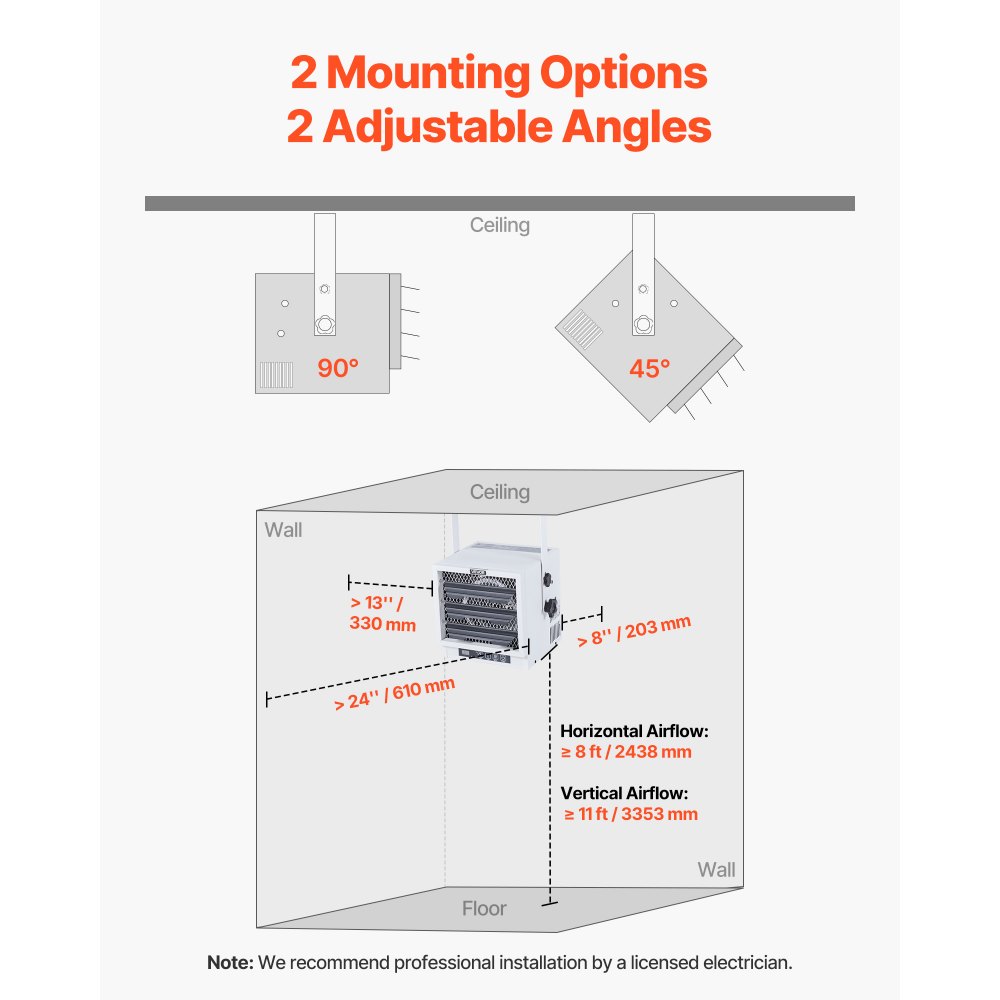 2 Mounting Options
2 Adjustable Angles

Ceiling

90°

45°

Ceiling

Wall

> 13'' / 330 mm

> 8'' / 203 mm

> 24'' / 610 mm

Horizontal Airflow:
≥ 8 ft / 2438 mm

Vertical Airflow:
≥ 11 ft / 3353 mm

Wall

Floor

Note: We recommend professional installation by a licensed electrician.