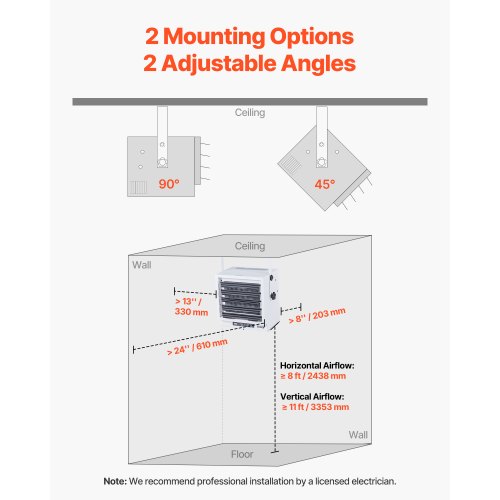 2 Mounting Options
2 Adjustable Angles

Ceiling

90°

45°

Ceiling

Wall

> 13'' / 330 mm

> 8'' / 203 mm

> 24'' / 610 mm

Horizontal Airflow:
≥ 8 ft / 2438 mm

Vertical Airflow:
≥ 11 ft / 3353 mm

Wall

Floor

Note: We recommend professional installation by a licensed electrician.