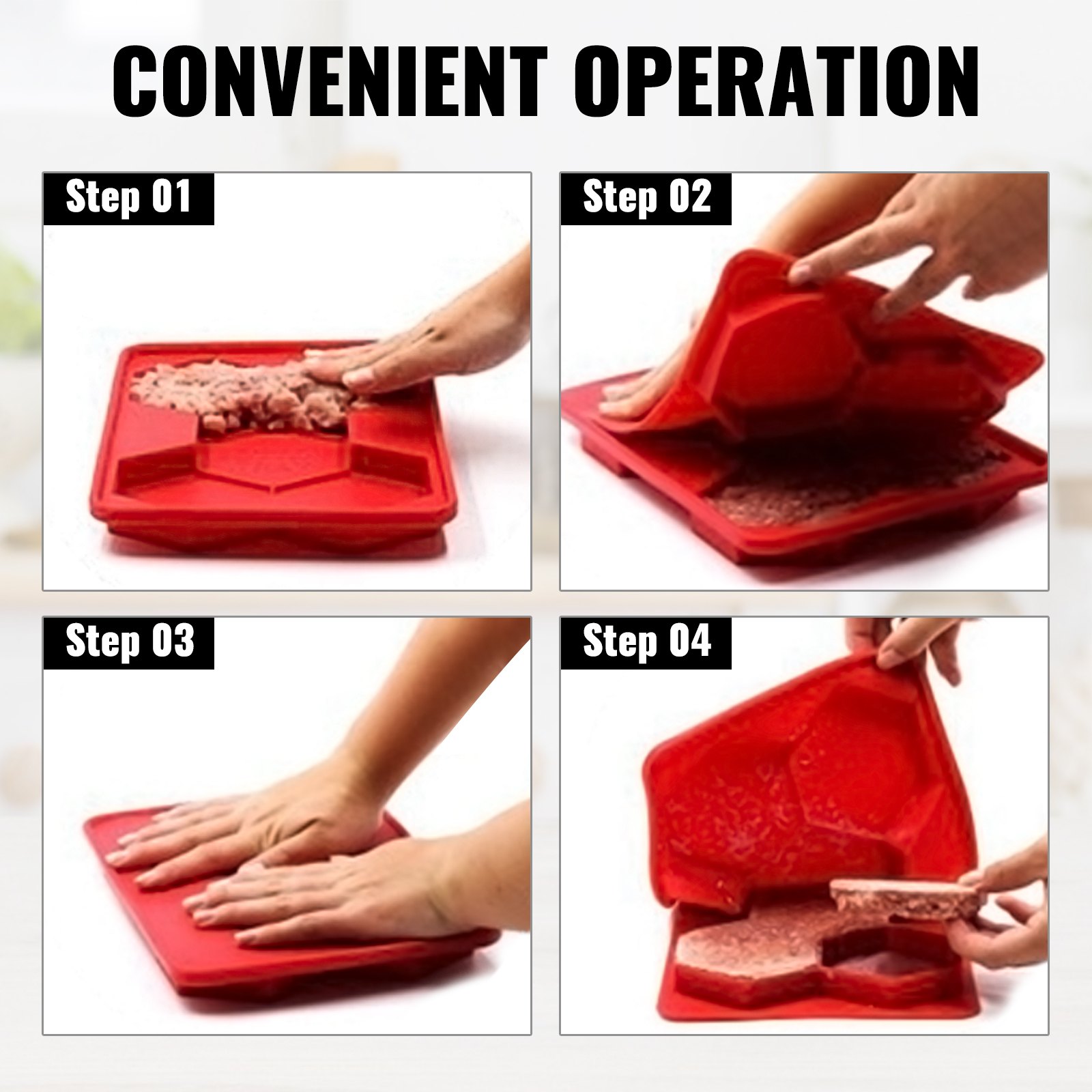 CONVENIENT OPERATION

Step 01

Step 02

Step 03

Step 04