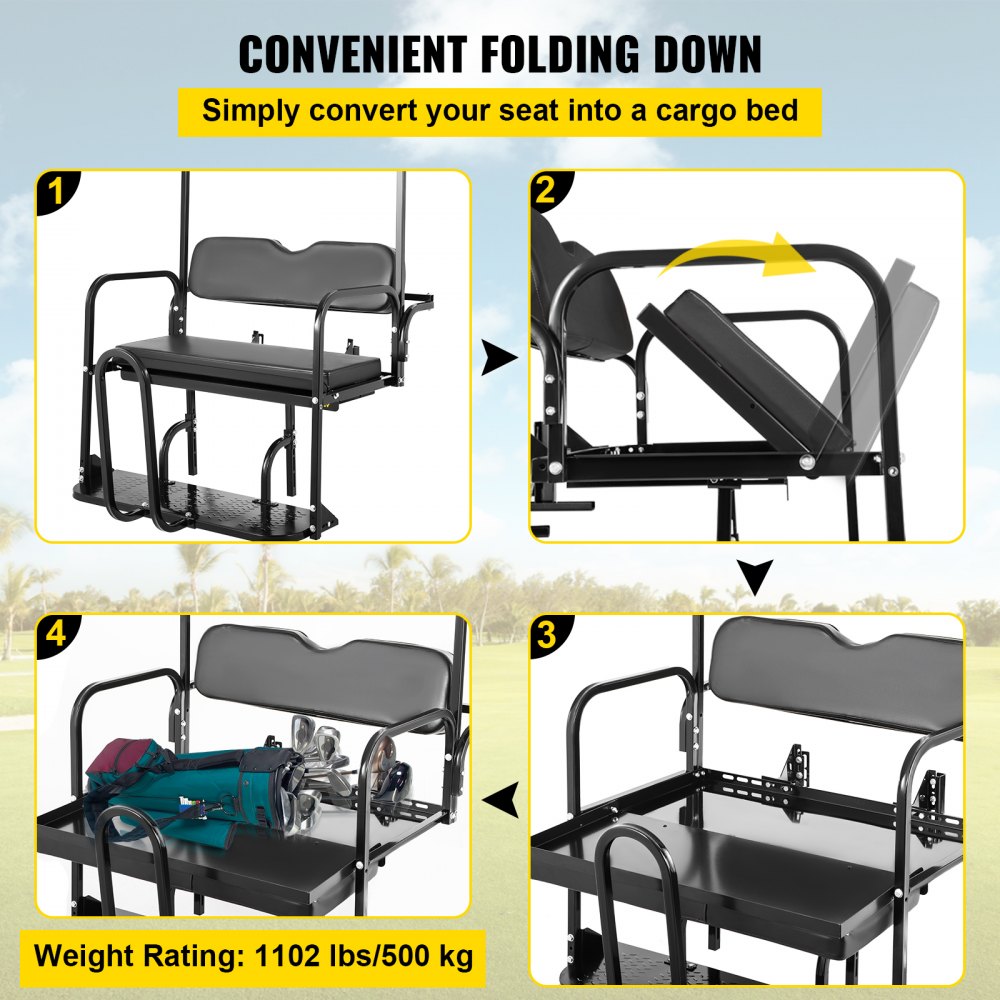 CONVENIENT FOLDING DOWN

Simply convert your seat into a cargo bed

1

2

4

3

Weight Rating: 1102 lbs/500 kg