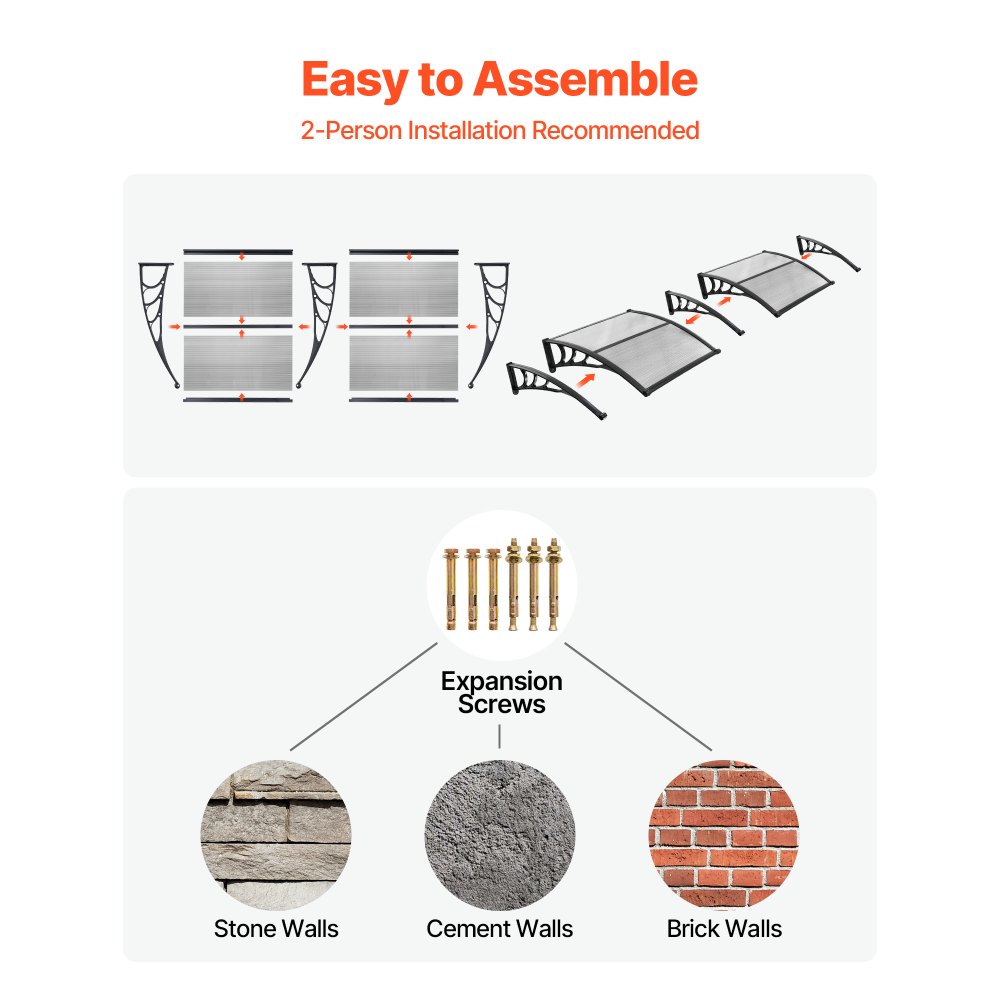 Easy to Assemble

2-Person Installation Recommended

Expansion Screws

Stone Walls

Cement Walls

Brick Walls