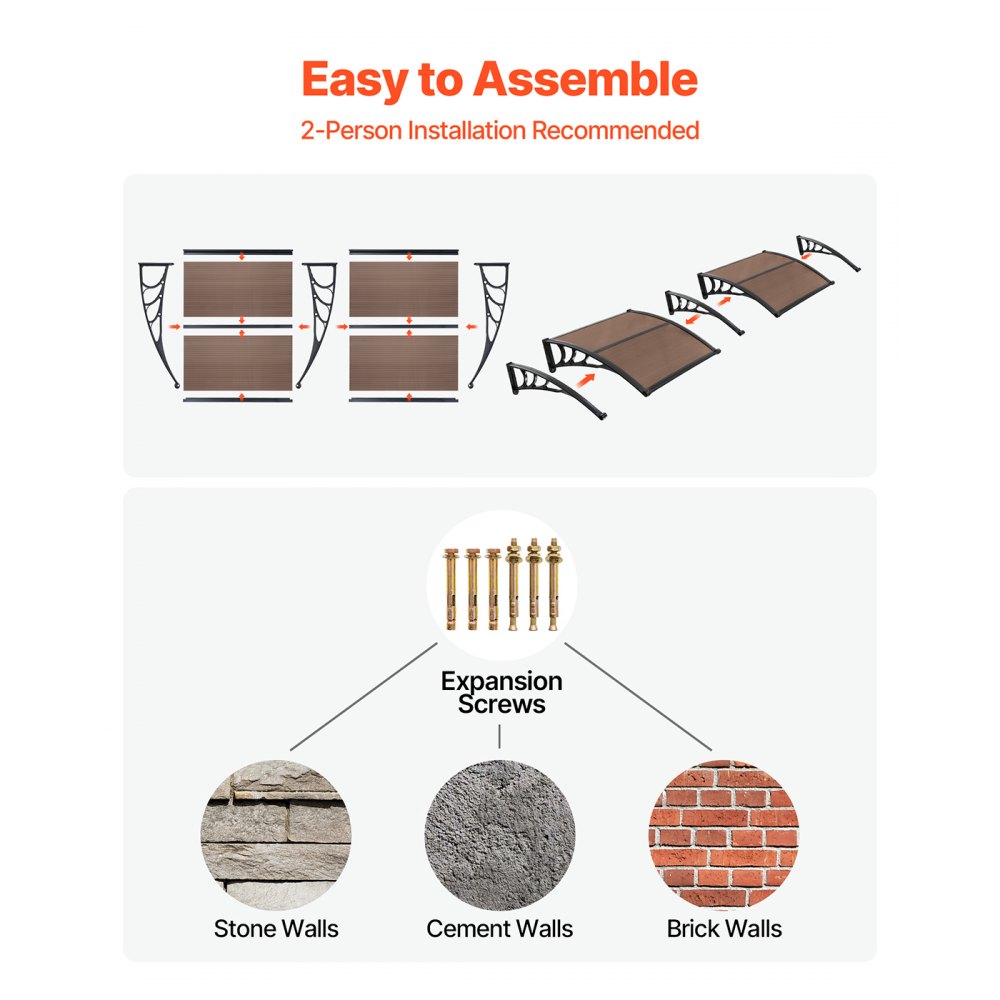 Easy to Assemble
2-Person Installation Recommended

Expansion Screws

Stone Walls

Cement Walls

Brick Walls