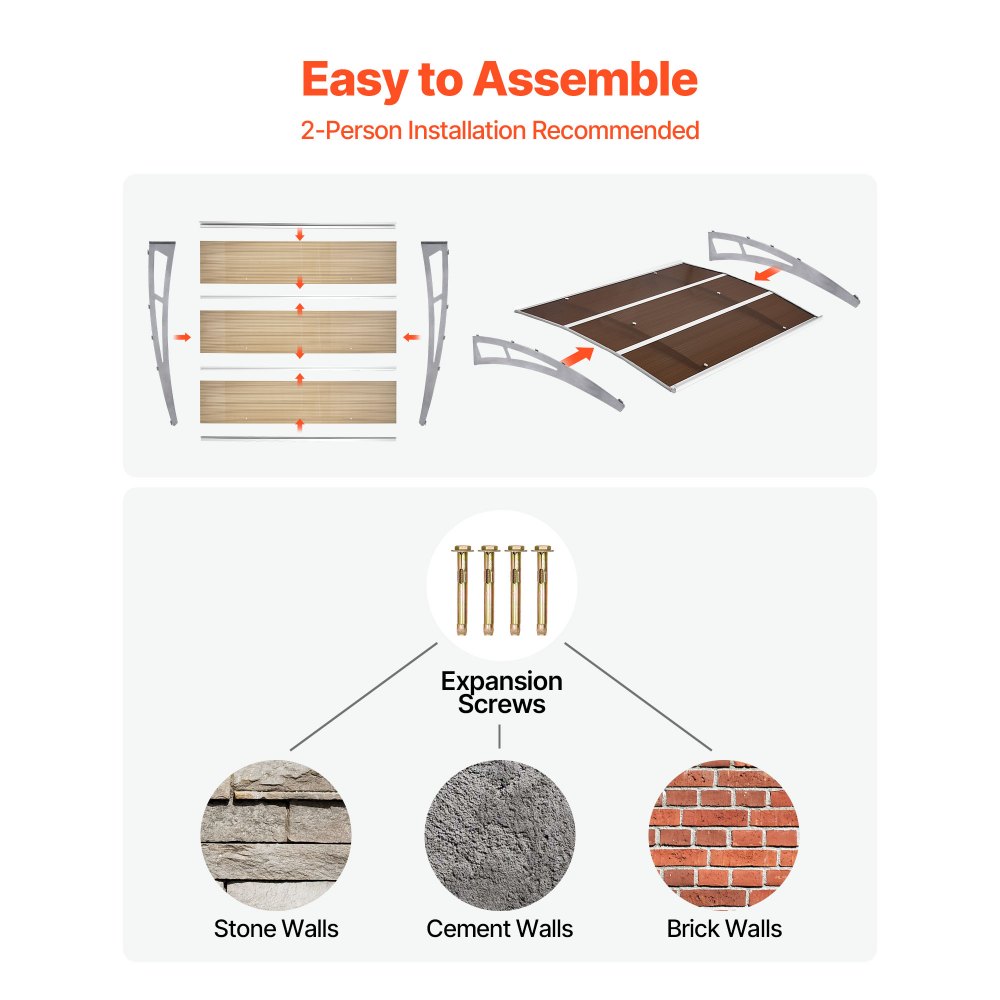 Easy to Assemble
2-Person Installation Recommended

Expansion Screws

Stone Walls

Cement Walls

Brick Walls