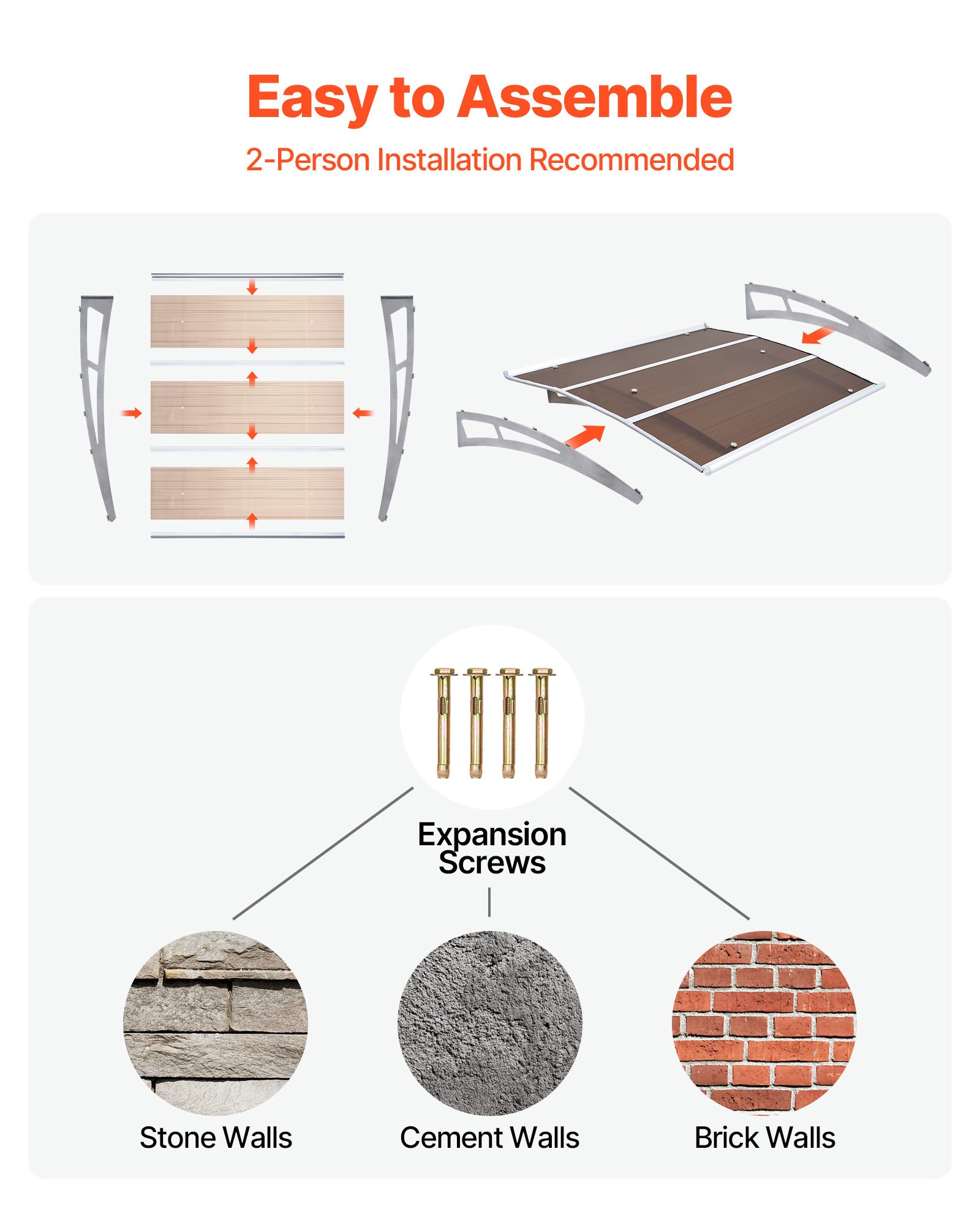 Easy to Assemble

2-Person Installation Recommended

Expansion Screws

Stone Walls

Cement Walls

Brick Walls